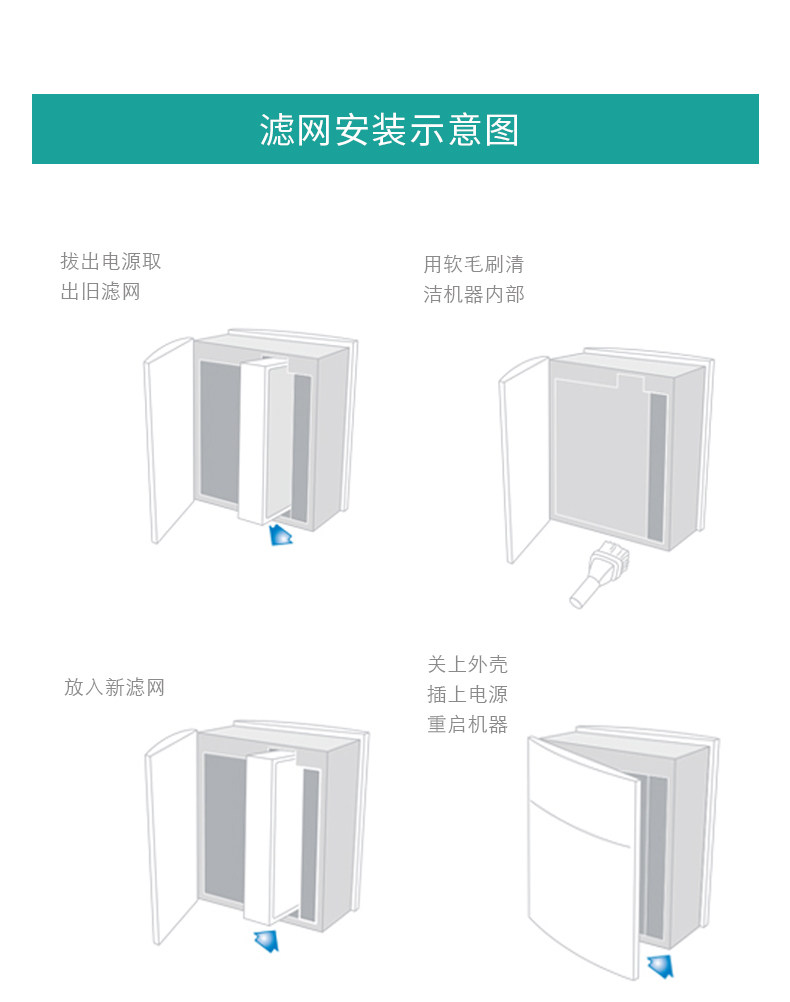 滤网安装示意图

拔出电源取出旧滤网

用软毛刷清洁机器内部

放入新滤网

关上外壳
插上电源
重启机器