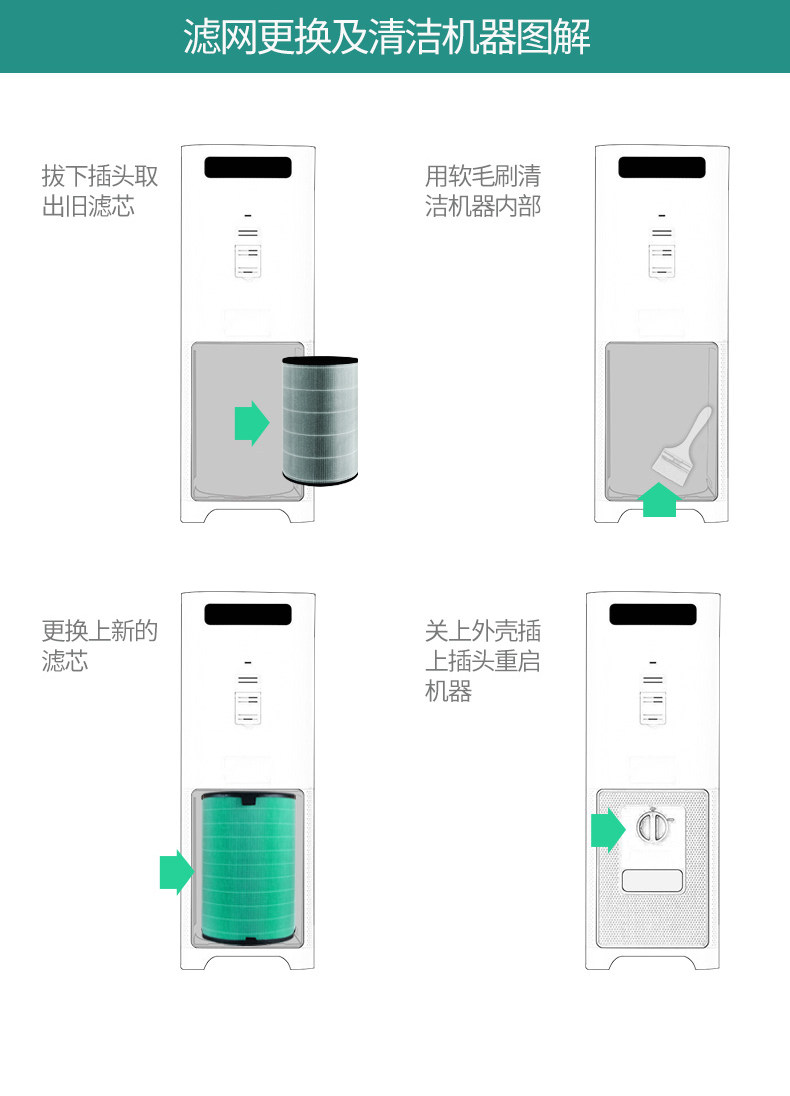 滤网更换及清洁机器图解

拔下插头取出旧滤芯

用软毛刷清洁机器内部

更换上新的滤芯

关上外壳插上插头重启机器