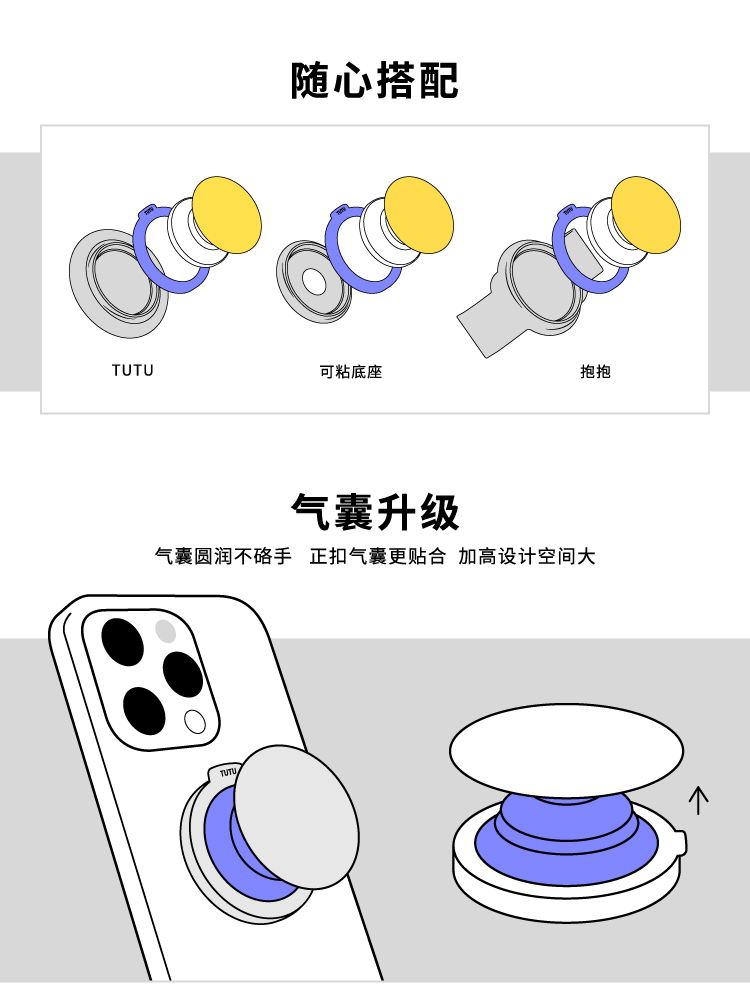 随心搭配

TUTU

可粘底座

抱抱

气囊升级

气囊圆润不硌手 正扣气囊更贴合 加高设计空间大

TUTU