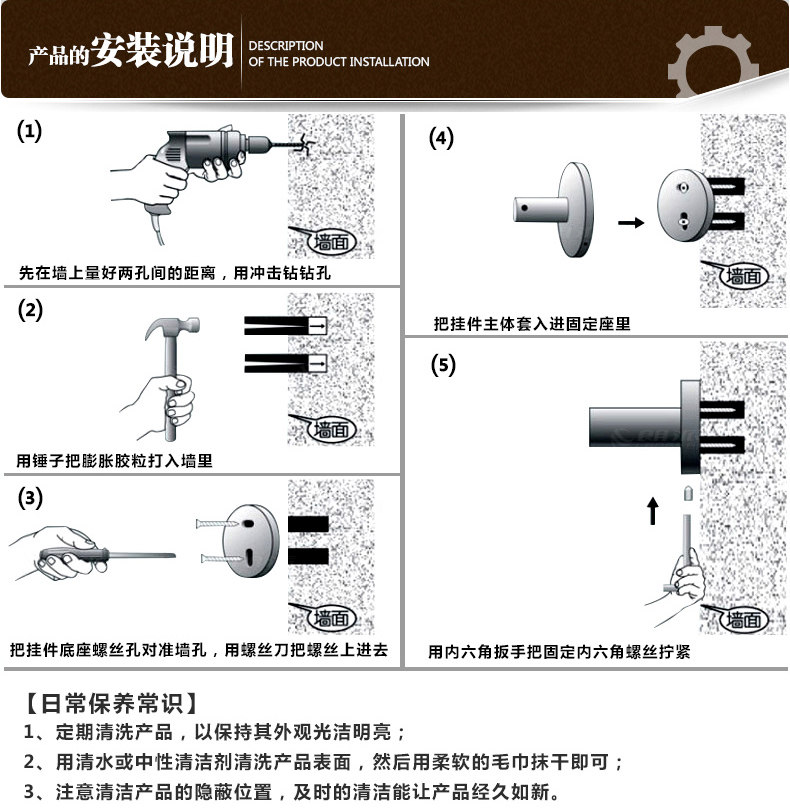 产品的安装说明 DESCRIPTION OF THE PRODUCT INSTALLATION

(1)
墙面
先在墙上量好两孔间的距离，用冲击钻钻孔

(2)
墙面
用锤子把膨胀胶粒打入墙里

(3)
墙面
把挂件底座螺丝孔对准墙孔，用螺丝刀把螺丝上进去

(4)
墙面
把挂件主体套入进固定座里

(5)
墙面
用内六角扳手把固定内六角螺丝拧紧

【日常保养常识】
1、定期清洗产品，以保持其外观光洁明亮；
2、用清水或中性清洁剂清洗产品表面，然后用柔软的毛巾抹干即可；
3、注意清洁产品的隐蔽位置，及时的清洁能让产品经久如新。