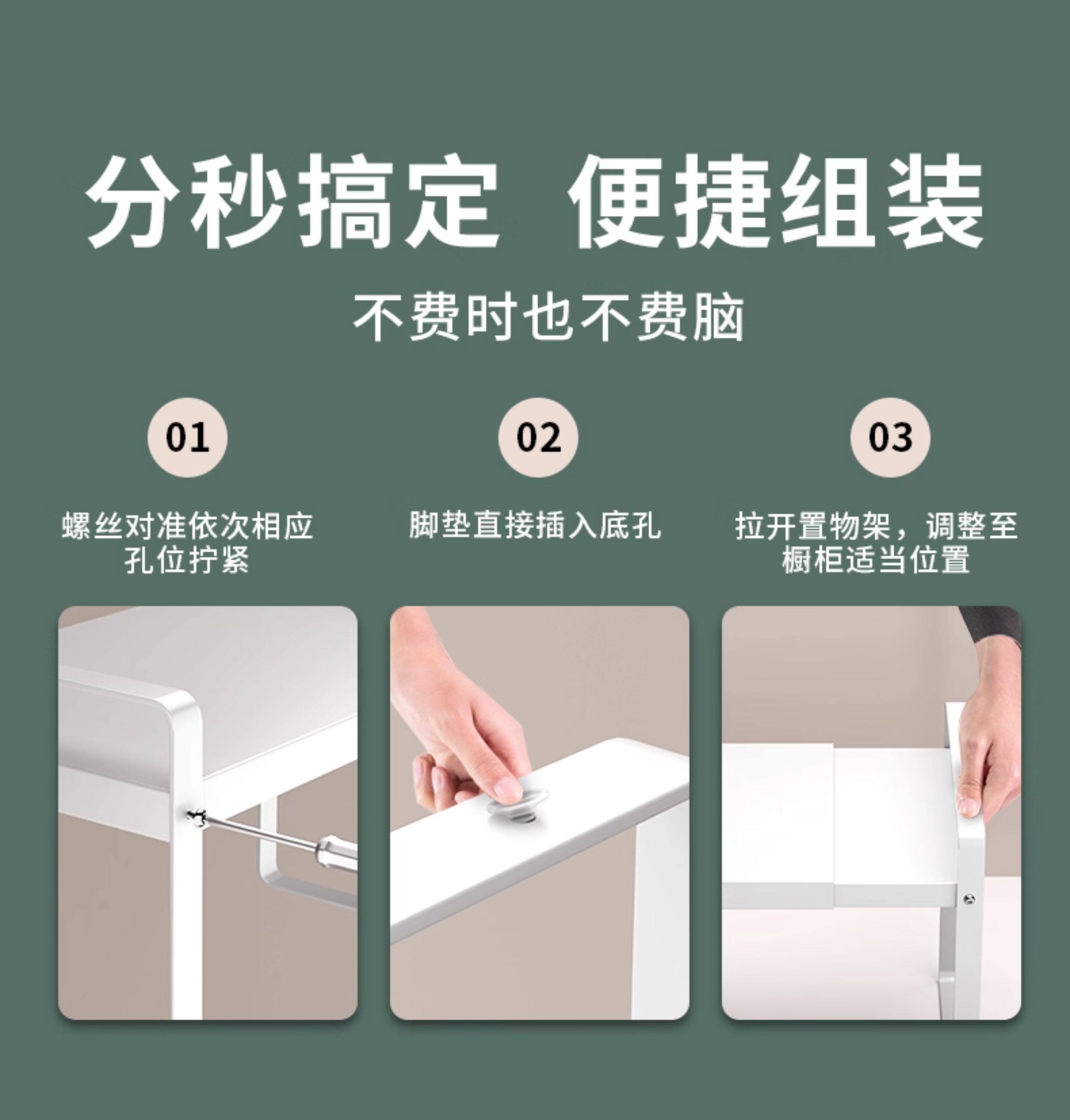 分秒搞定 便捷组装

不费时也不费脑

01

螺丝对准依次相应孔位拧紧

02

脚垫直接插入底孔

03

拉开置物架，调整至橱柜适当位置