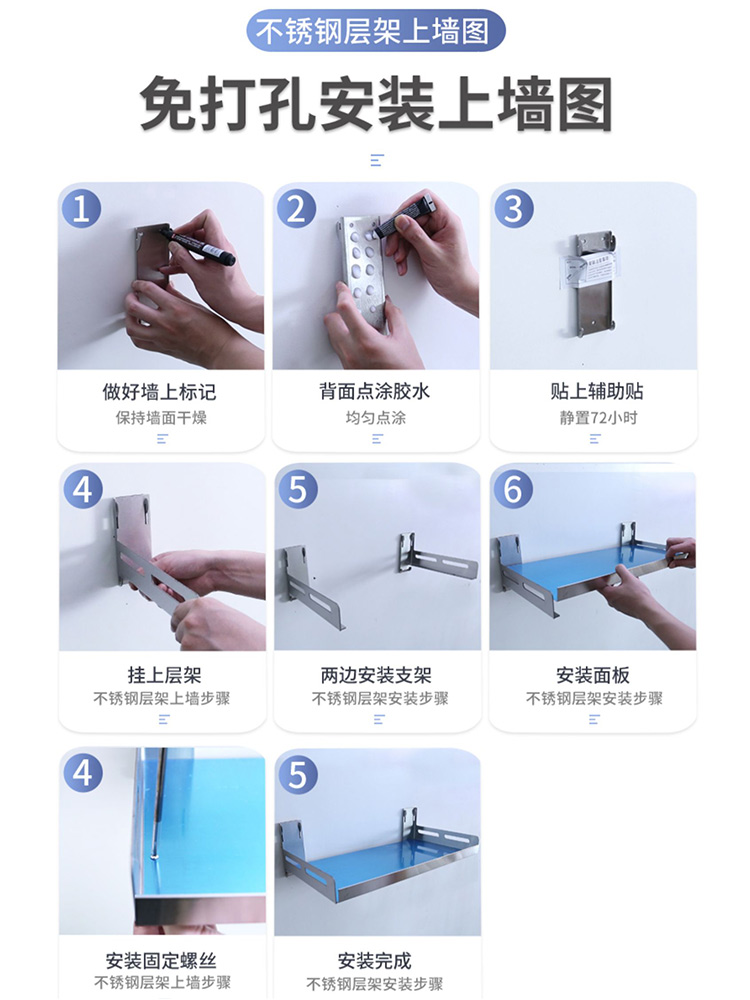 不锈钢层架上墙图

免打孔安装上墙图

1
做好墙上标记
保持墙面干燥

2
背面点涂胶水
均匀点涂

3
贴上辅助贴
静置72小时

4
挂上层架
不锈钢层架上墙步骤

5
两边安装支架
不锈钢层架安装步骤

6
安装面板
不锈钢层架安装步骤

4
安装固定螺丝
不锈钢层架上墙步骤

5
安装完成
不锈钢层架安装步骤