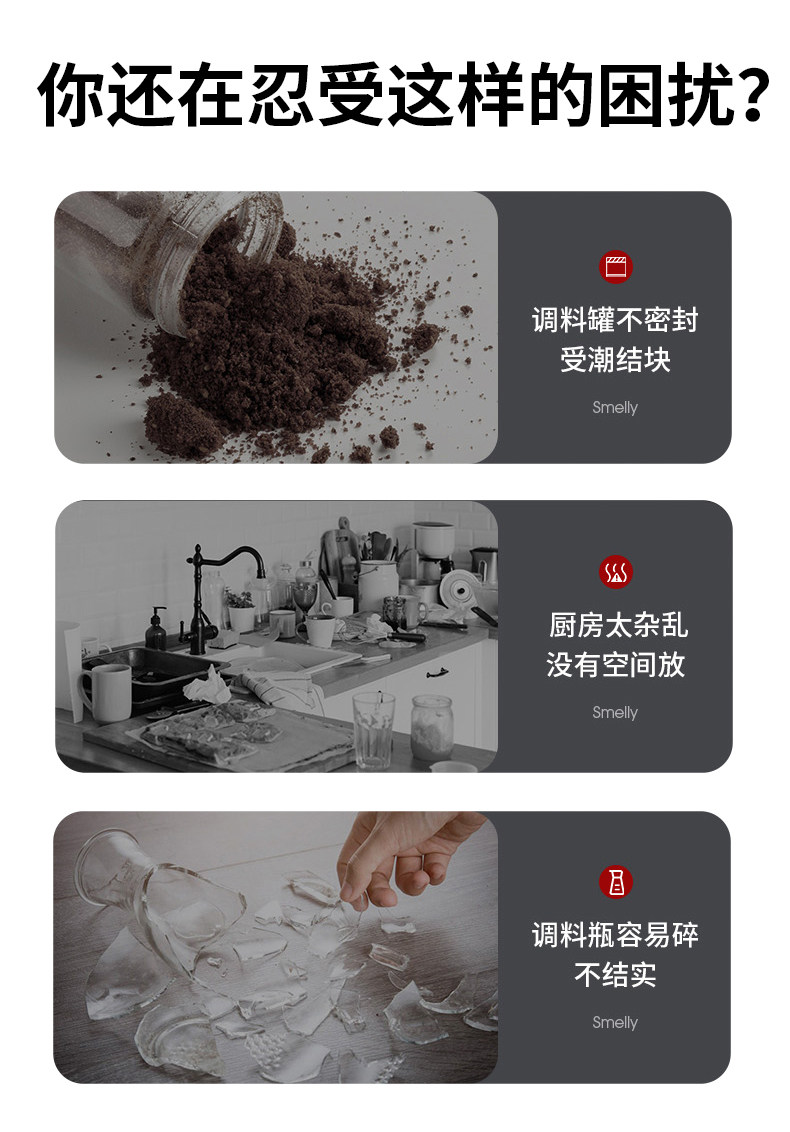 你还在忍受这样的困扰？

调料罐不密封
受潮结块

Smelly

厨房太杂乱
没有空间放

Smelly

调料瓶容易碎
不结实

Smelly