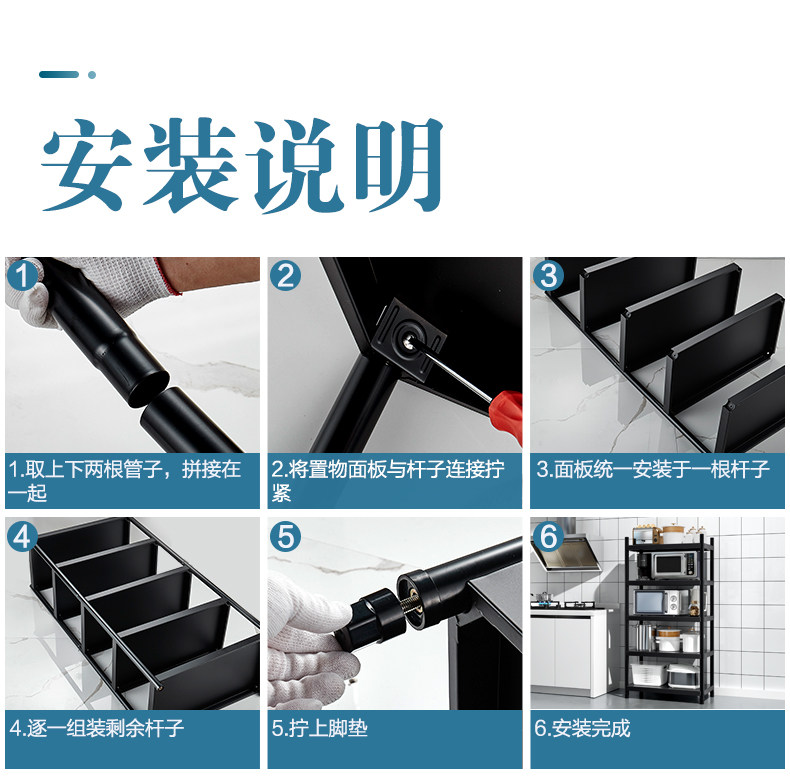 安装说明

1

1.取上下两根管子，拼接在一起

2

2.将置物面板与杆子连接拧紧

3

3.面板统一安装于一根杆子

4

4.逐一组装剩余杆子

5

5.拧上脚垫

6

6.安装完成