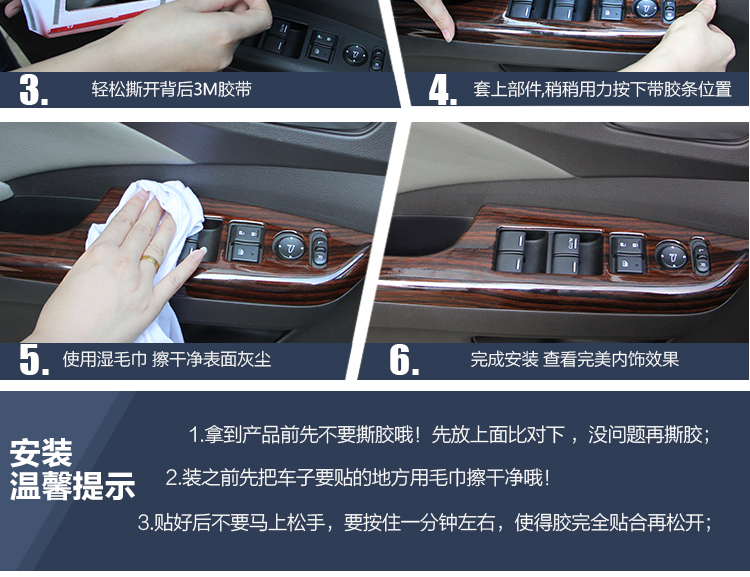 3. 轻松撕开背后3M胶带

4. 套上部件,稍稍用力按下带胶条位置

5. 使用湿毛巾 擦干净表面灰尘

6. 完成安装 查看完美内饰效果

安装
温馨提示

1.拿到产品前先不要撕胶哦！先放上面比对下，没问题再撕胶；

2.装之前先把车子要贴的地方用毛巾擦干净哦！

3.贴好后不要马上松手，要按住一分钟左右，使得胶完全贴合再松开；