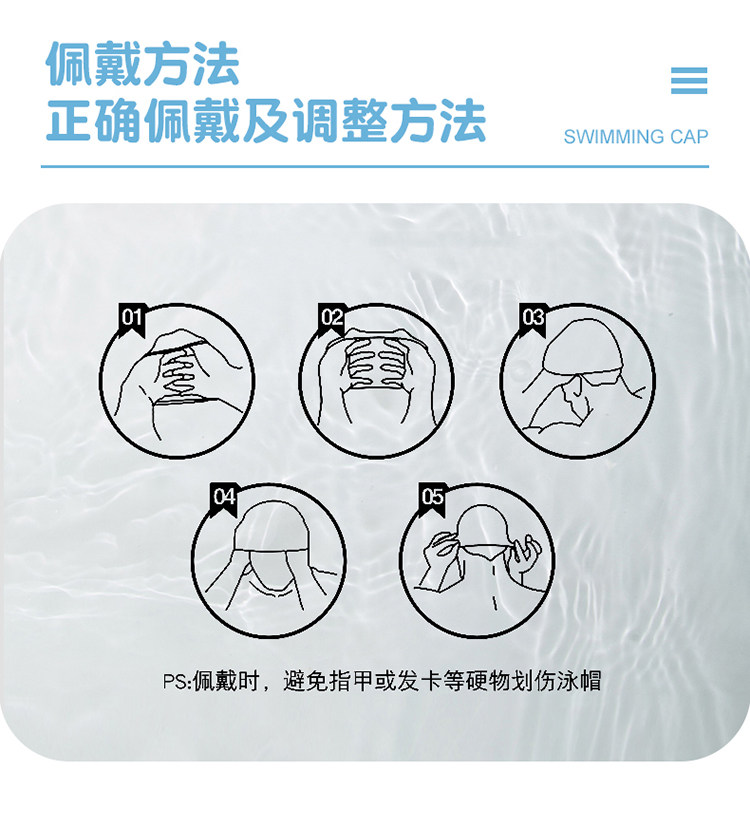 佩戴方法
正确佩戴及调整方法

SWIMMING CAP

01

02

03

04

05

PS:佩戴时，避免指甲或发卡等硬物划伤泳帽