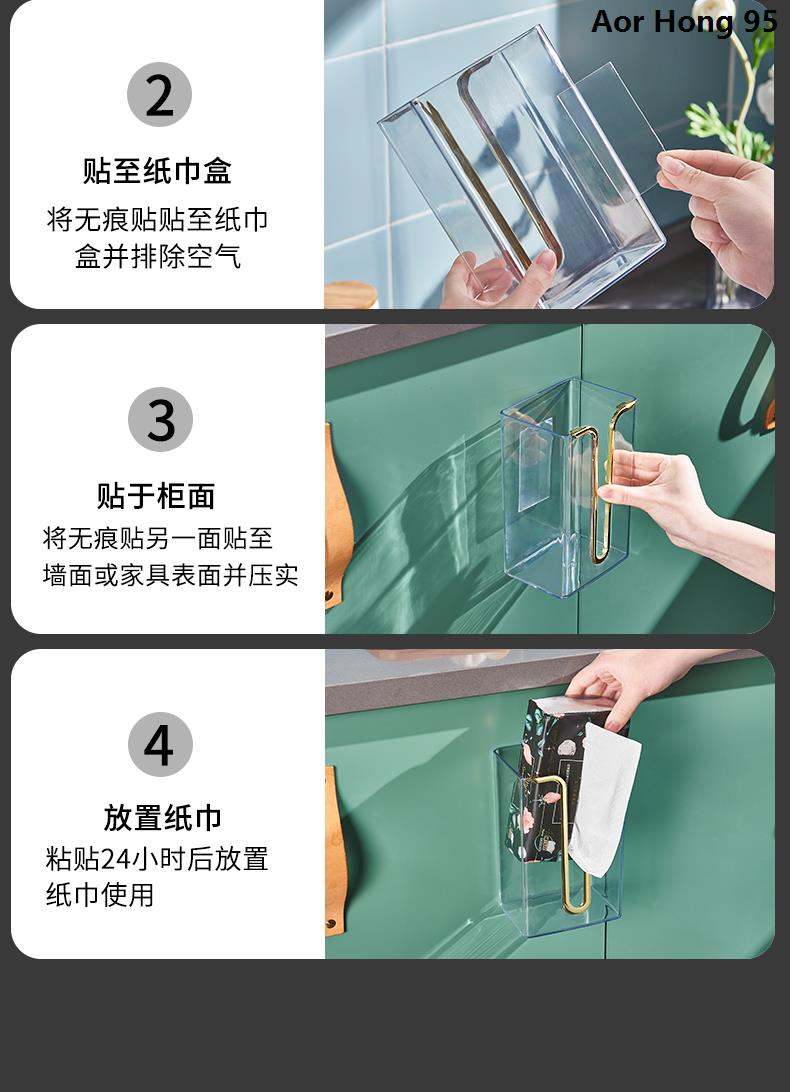 Aor Hong 95

2

贴至纸巾盒

将无痕贴贴至纸巾盒并排除空气

3

贴于柜面

将无痕贴另一面贴至墙面或家具表面并压实

4

放置纸巾

粘贴24小时后放置纸巾使用