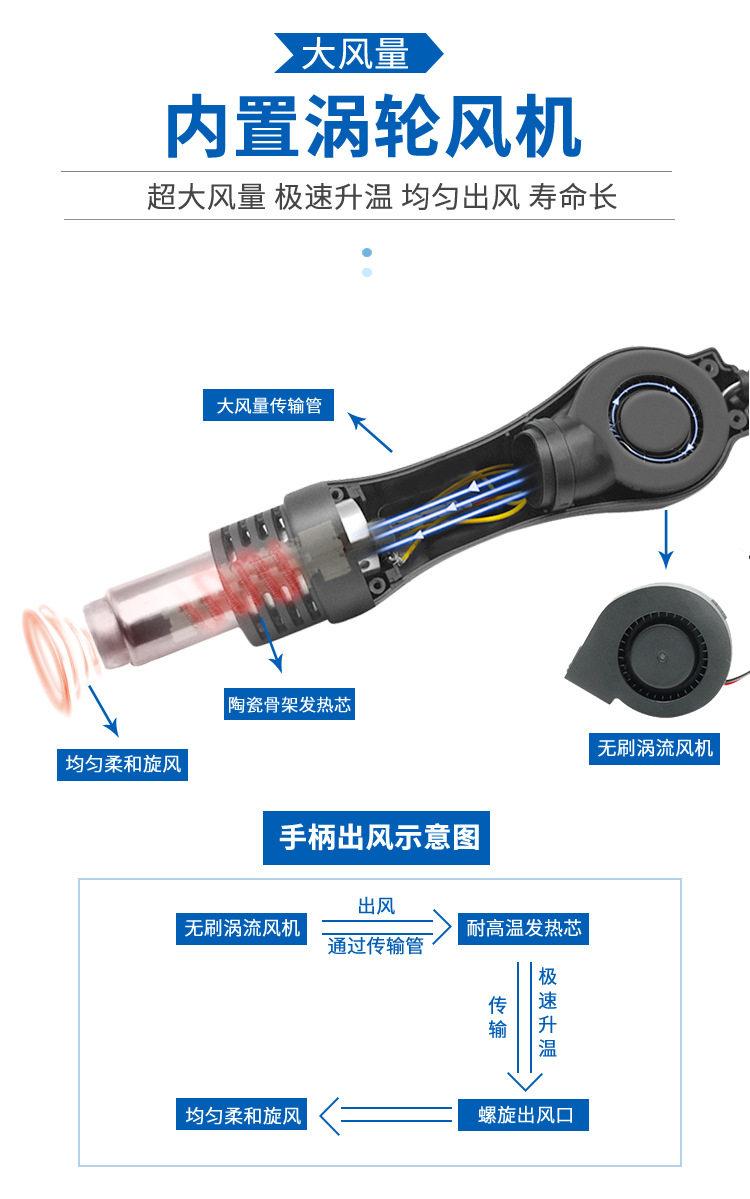 大风量

内置涡轮风机

超大风量 极速升温 均匀出风 寿命长

大风量传输管

陶瓷骨架发热芯

均匀柔和旋风

无刷涡流风机

手柄出风示意图

无刷涡流风机

出风

通过传输管

耐高温发热芯

传输

极速升温

螺旋出风口

均匀柔和旋风