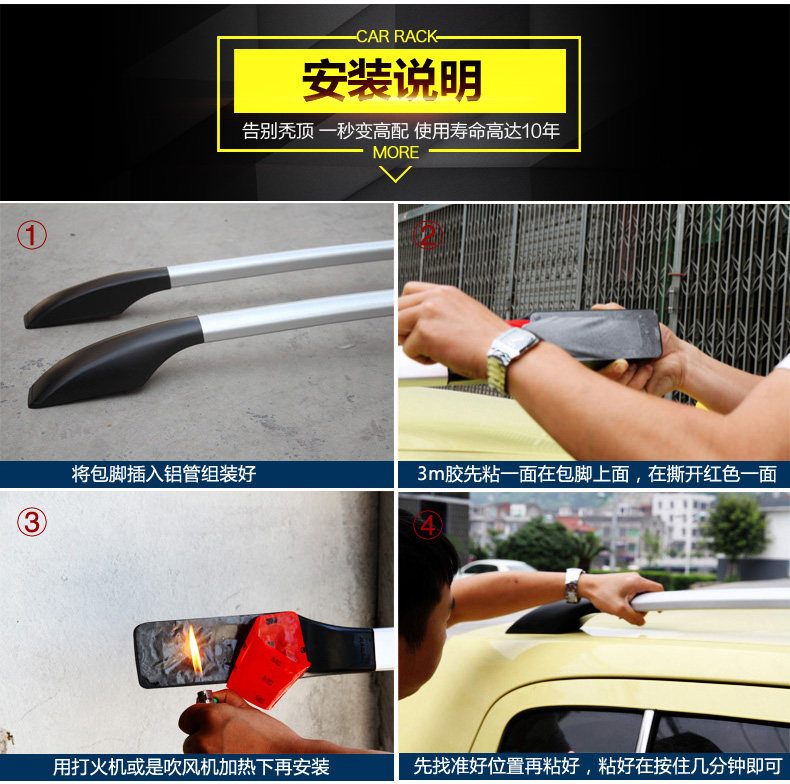 CAR RACK

安装说明

告别秃顶 一秒变高配 使用寿命高达10年

MORE

①

将包脚插入铝管组装好

②

3m胶先粘一面在包脚上面，在撕开红色一面

③

用打火机或是吹风机加热下再安装

④

先找准好位置再粘好，粘好在按住几分钟即可