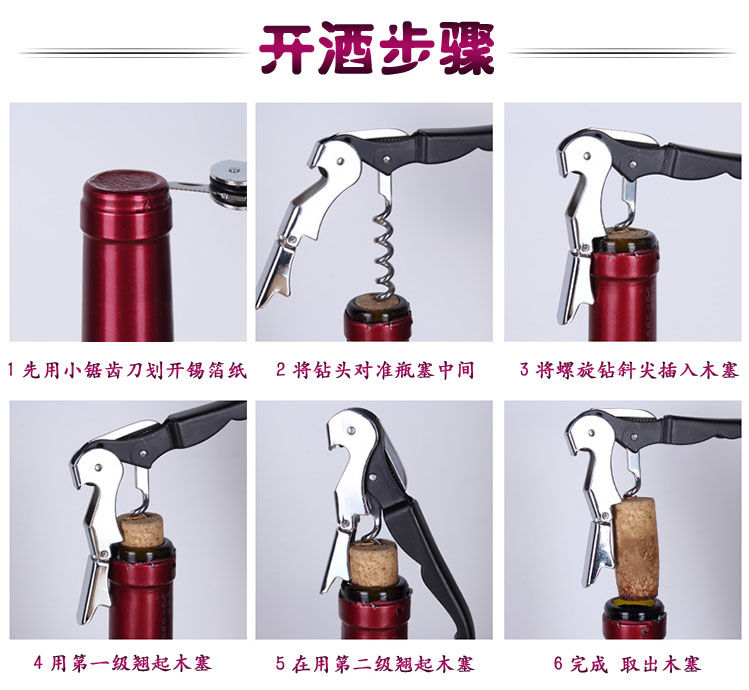 开酒步骤

1 先用小锯齿刀划开锡箔纸

2 将钻头对准瓶塞中间

3 将螺旋钻斜尖插入木塞

4 用第一级翘起木塞

5 在用第二级翘起木塞

6 完成 取出木塞