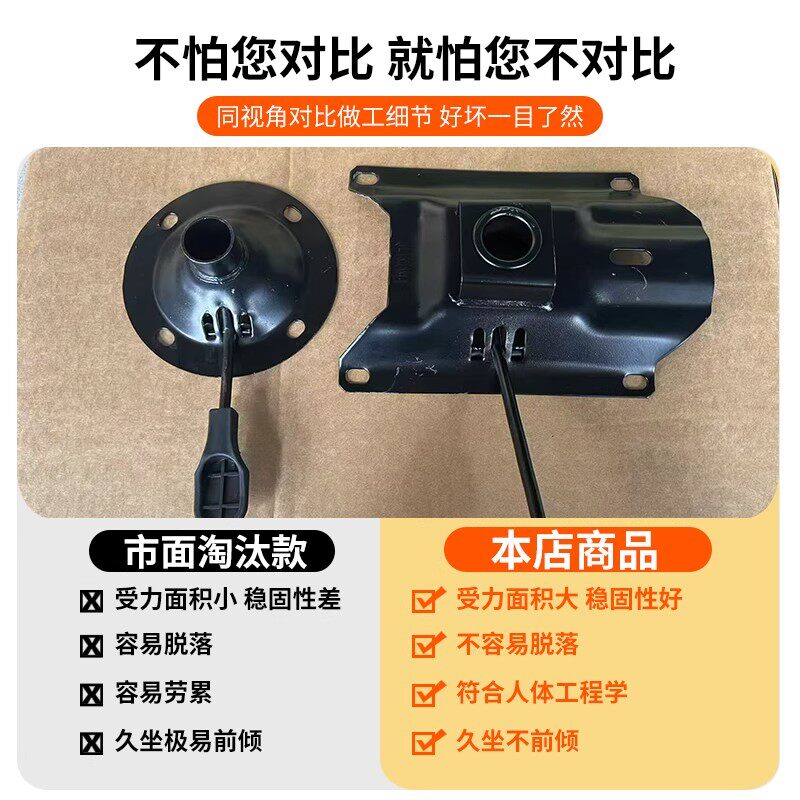 不怕您对比 就怕您不对比

同视角对比做工细节 好坏一目了然

市面淘汰款

受力面积小 稳固性差

容易脱落

容易劳累

久坐极易前倾

本店商品

受力面积大 稳固性好

不容易脱落

符合人体工程学

久坐不前倾