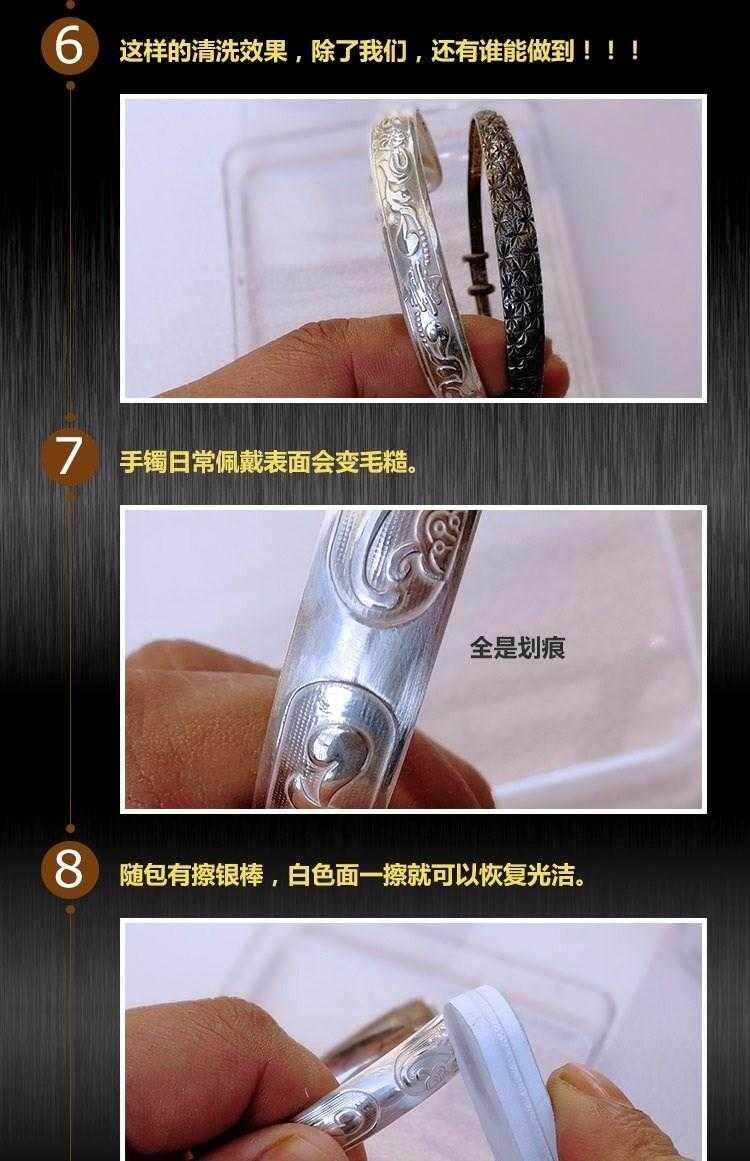 6 这样的清洗效果，除了我们，还有谁能做到！！！

7 手镯日常佩戴表面会变毛糙。

全是划痕

8 随包有擦银棒，白色面一擦就可以恢复光洁。