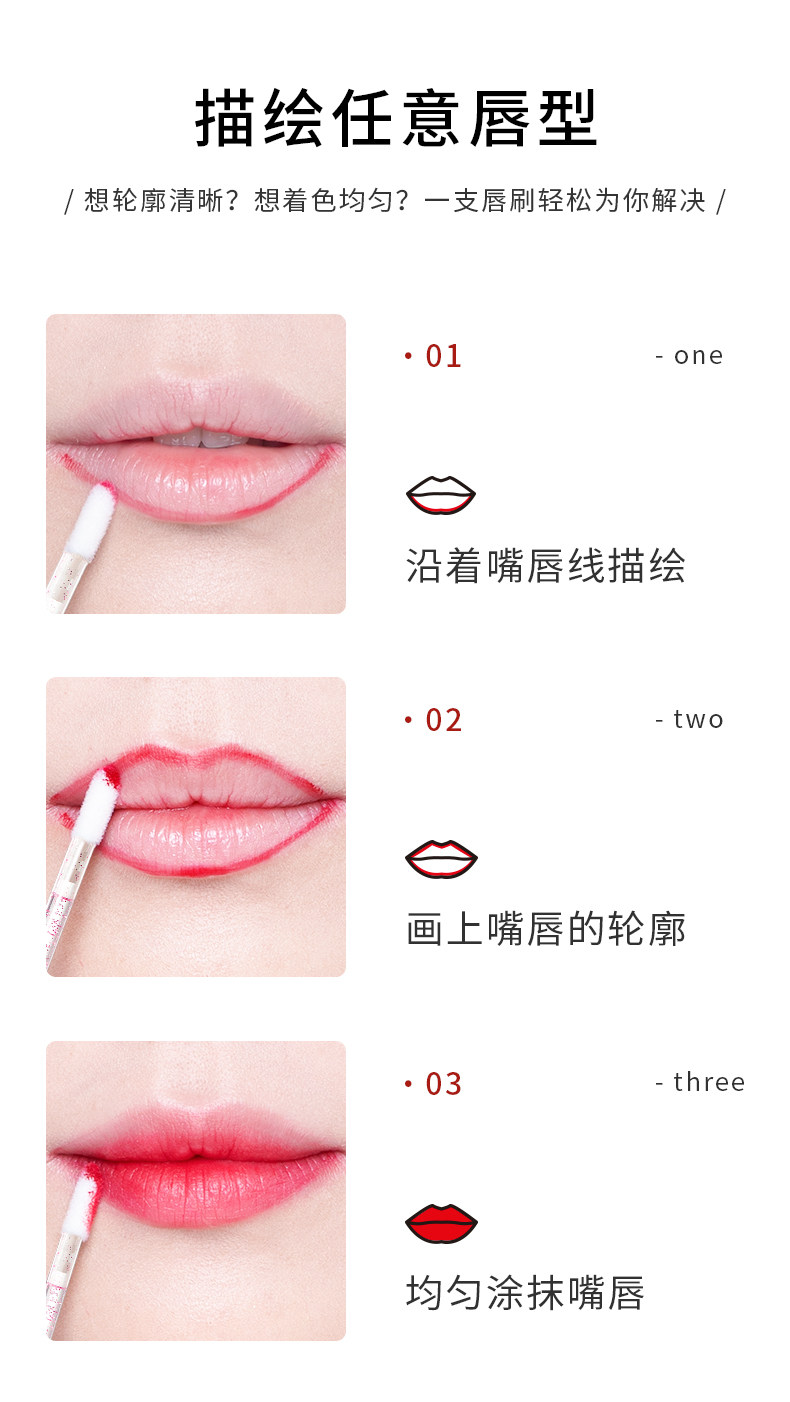 描绘任意唇型

/ 想轮廓清晰？想着色均匀？一支唇刷轻松为你解决 /

• 01

- one

沿着嘴唇线描绘

• 02

- two

画上嘴唇的轮廓

• 03

- three

均匀涂抹嘴唇