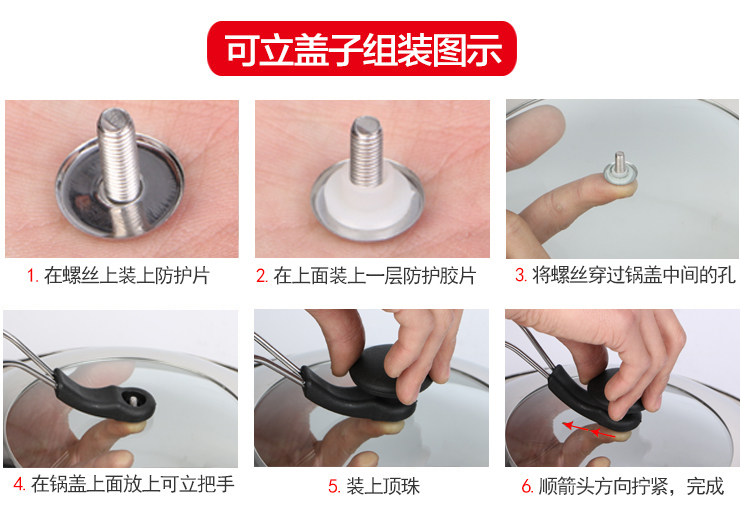 可立盖子组装图示

1. 在螺丝上装上防护片

2. 在上面装上一层防护胶片

3. 将螺丝穿过锅盖中间的孔

4. 在锅盖上面放上可立把手

5. 装上顶珠

6. 顺箭头方向拧紧，完成