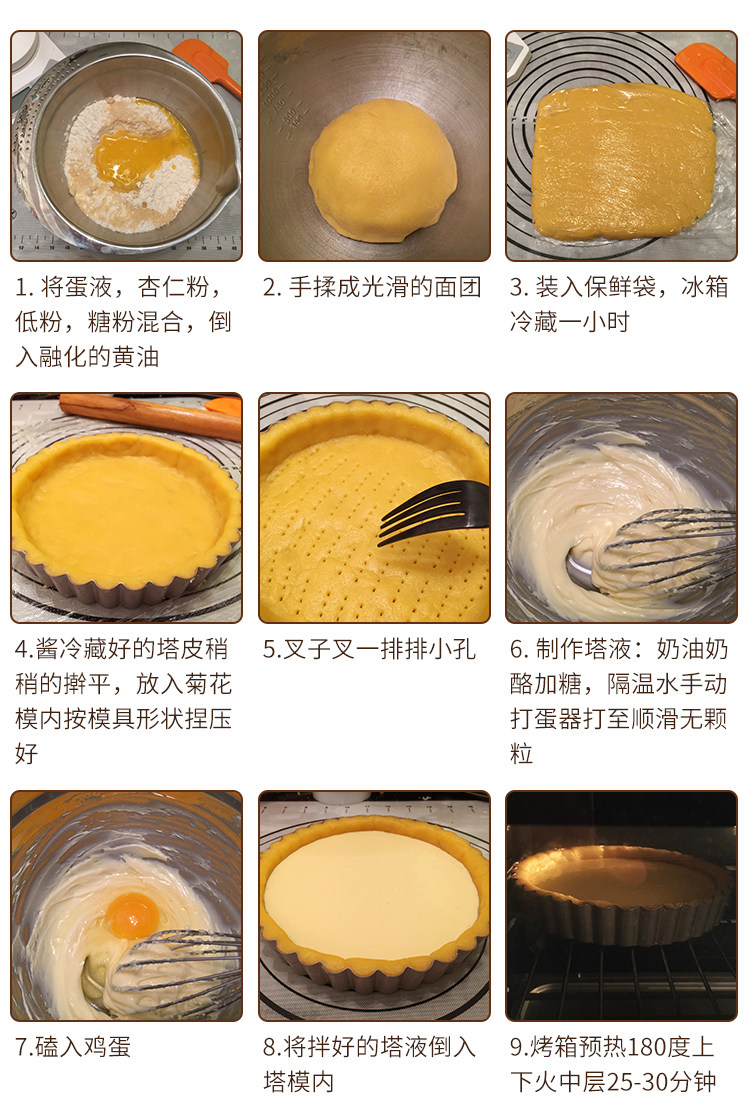 1. 将蛋液，杏仁粉，低粉，糖粉混合，倒入融化的黄油

2. 手揉成光滑的面团

3. 装入保鲜袋，冰箱冷藏一小时

4.酱冷藏好的塔皮稍稍的擀平，放入菊花模内按模具形状捏压好

5.叉子叉一排排小孔

6. 制作塔液：奶油奶酪加糖，隔温水手动打蛋器打至顺滑无颗粒

7.磕入鸡蛋

8.将拌好的塔液倒入塔模内

9.烤箱预热180度上下火中层25-30分钟