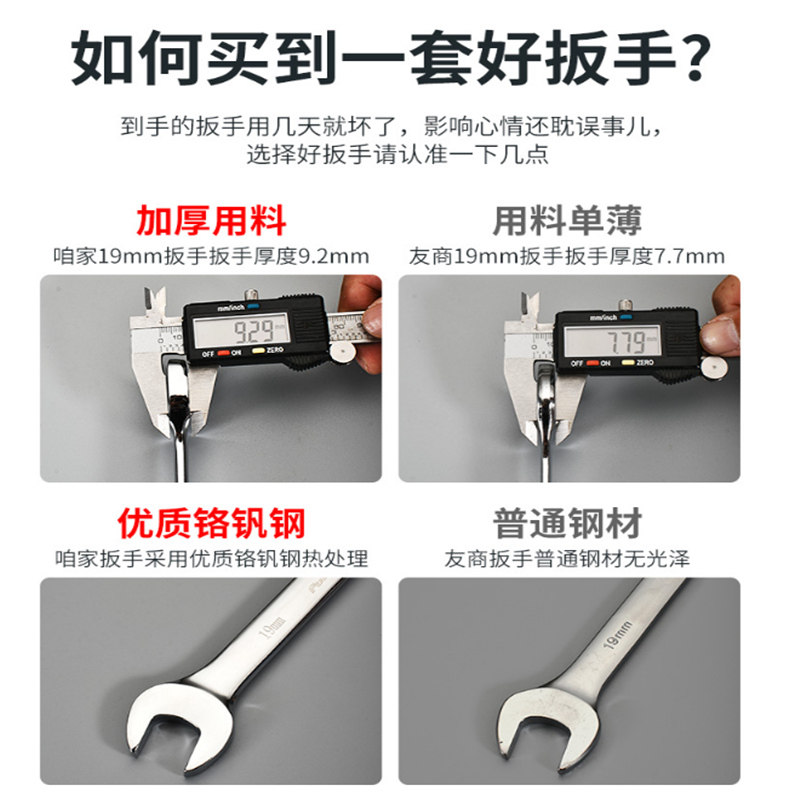 如何买到一套好扳手?

到手的扳手用几天就坏了，影响心情还耽误事儿，选择好扳手请认准一下几点

加厚用料
咱家19mm扳手扳手厚度9.2mm

mm/inch
9.29
OFF ON ZERO

用料单薄
友商19mm扳手扳手厚度7.7mm

mm/inch
7.79
OFF ON ZERO

优质铬钒钢
咱家扳手采用优质铬钒钢热处理

19mm

普通钢材
友商扳手普通钢材无光泽

19mm