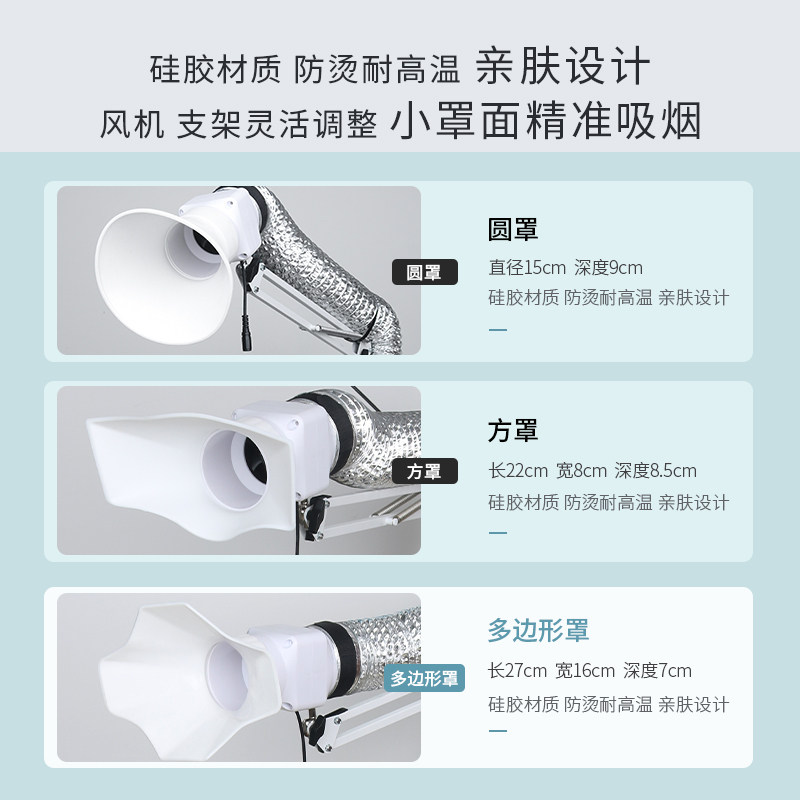 硅胶材质 防烫耐高温 亲肤设计
风机 支架灵活调整 小罩面精准吸烟

圆罩

圆罩
直径15cm 深度9cm
硅胶材质 防烫耐高温 亲肤设计

方罩

方罩
长22cm 宽8cm 深度8.5cm
硅胶材质 防烫耐高温 亲肤设计

多边形罩

多边形罩
长27cm 宽16cm 深度7cm
硅胶材质 防烫耐高温 亲肤设计