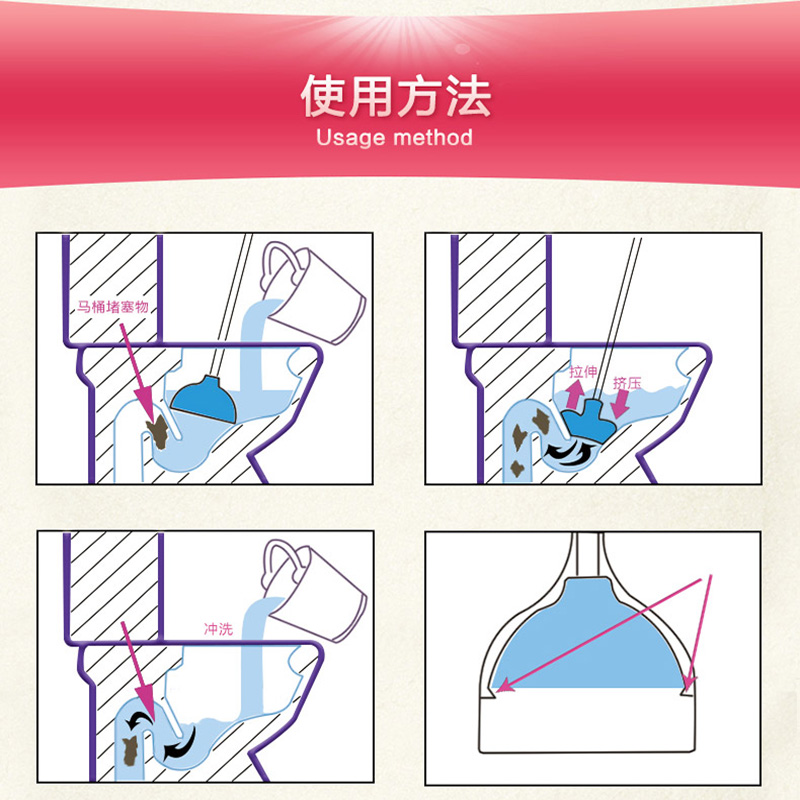 使用方法
Usage method

马桶堵塞物

拉伸
挤压

冲洗