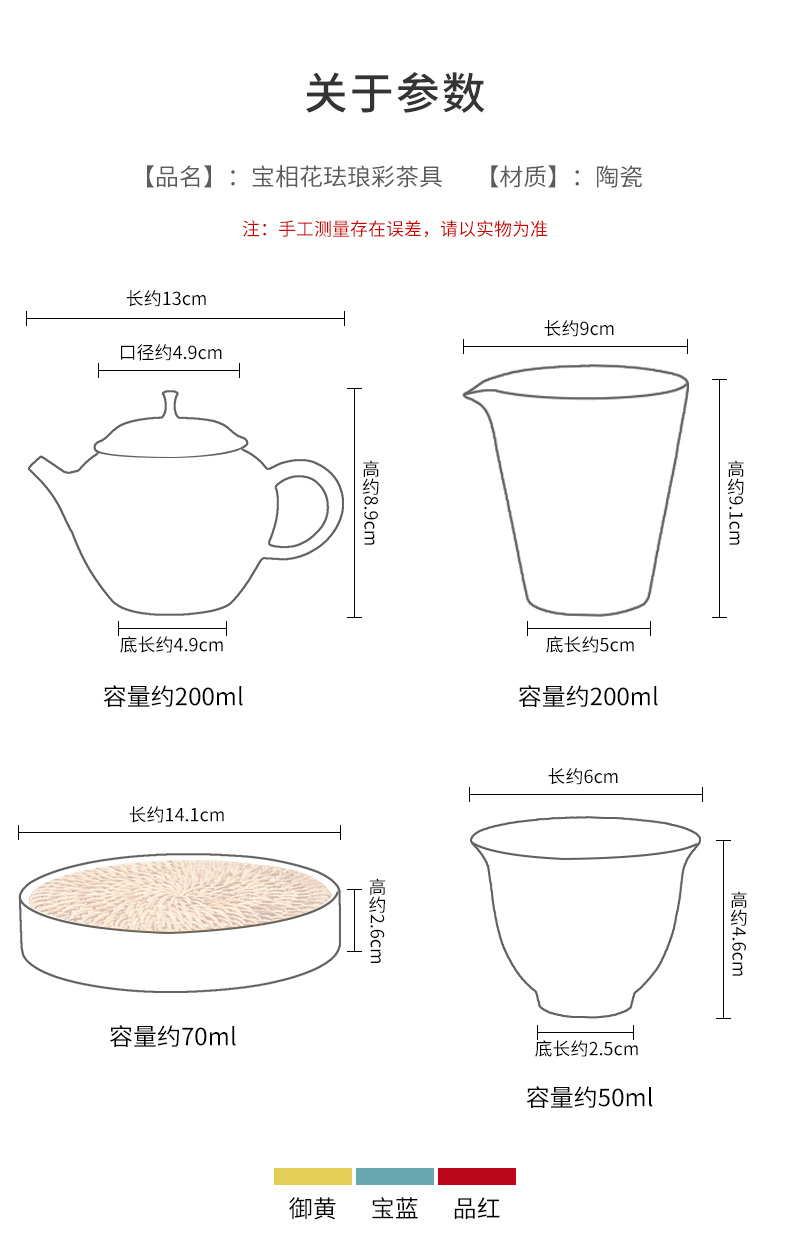 关于参数

【品名】：宝相花珐琅彩茶具　【材质】：陶瓷

注：手工测量存在误差，请以实物为准

长约13cm

口径约4.9cm

高约8.9cm

底长约4.9cm

容量约200ml

长约9cm

高约9.1cm

底长约5cm

容量约200ml

长约14.1cm

高约2.6cm

容量约70ml

长约6cm

高约4.6cm

底长约2.5cm

容量约50ml

御黄　宝蓝　品红