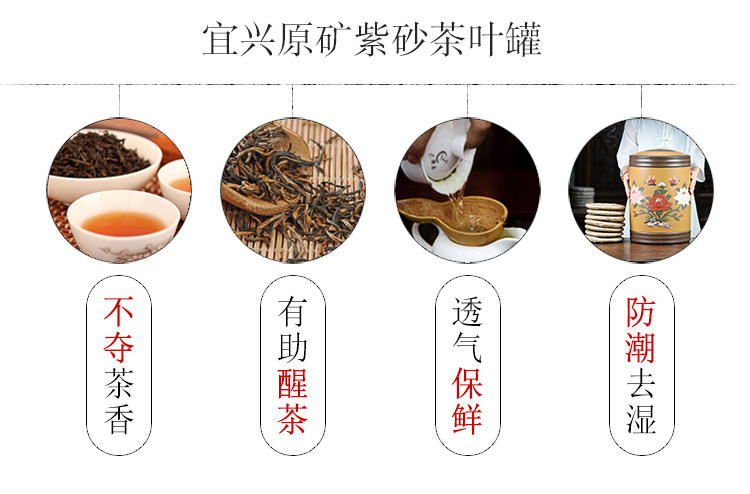 宜兴原矿紫砂茶叶罐

不夺茶香

有助醒茶

透气保鲜

防潮去湿