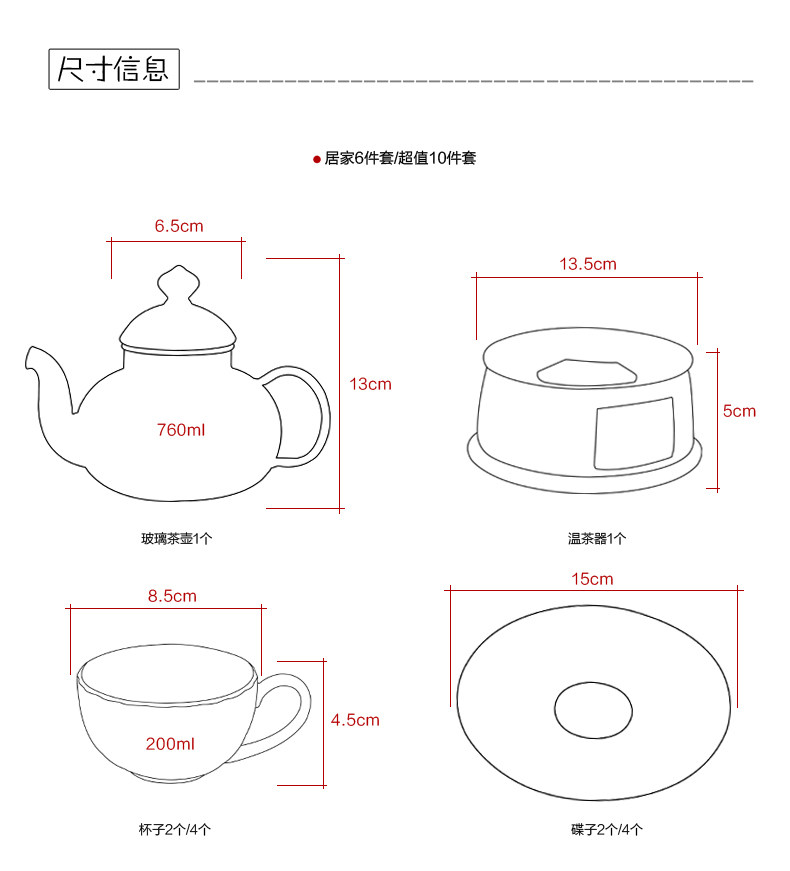 尺寸信息

● 居家6件套/超值10件套

6.5cm

13cm

760ml

玻璃茶壶1个

13.5cm

5cm

温茶器1个

8.5cm

4.5cm

200ml

杯子2个/4个

15cm

碟子2个/4个