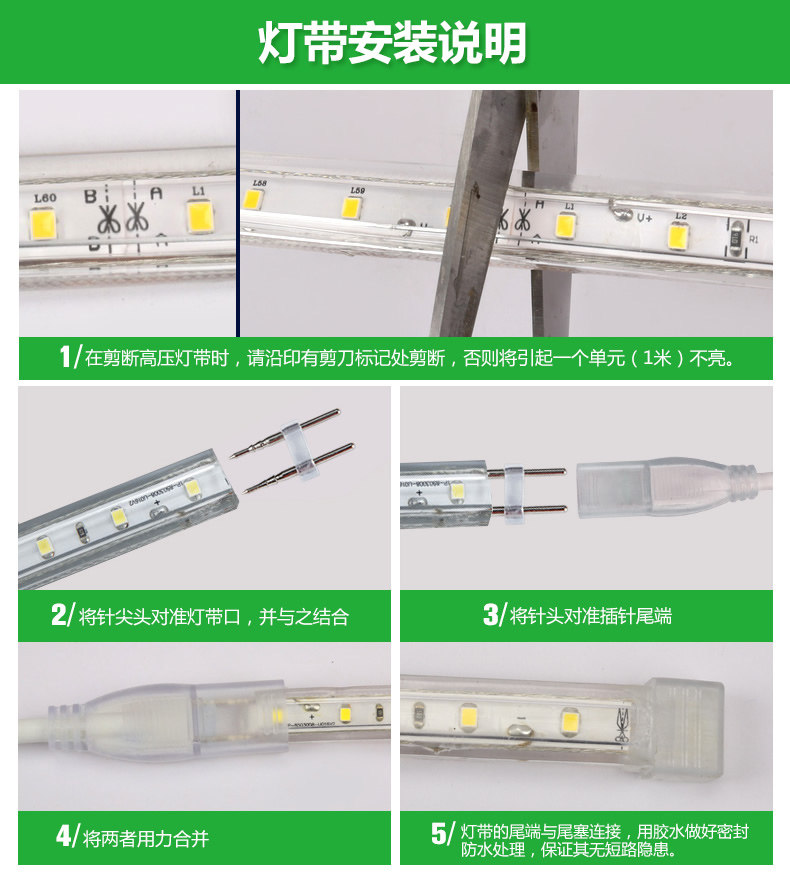 灯带安装说明

L60 B A L1

L58 L59 A L1 V+ L2 R1

1/ 在剪断高压灯带时，请沿印有剪刀标记处剪断，否则将引起一个单元（1米）不亮。

2/ 将针尖头对准灯带口，并与之结合

3/ 将针头对准插针尾端

4/ 将两者用力合并

5/ 灯带的尾端与尾塞连接，用胶水做好密封防水处理，保证其无短路隐患。