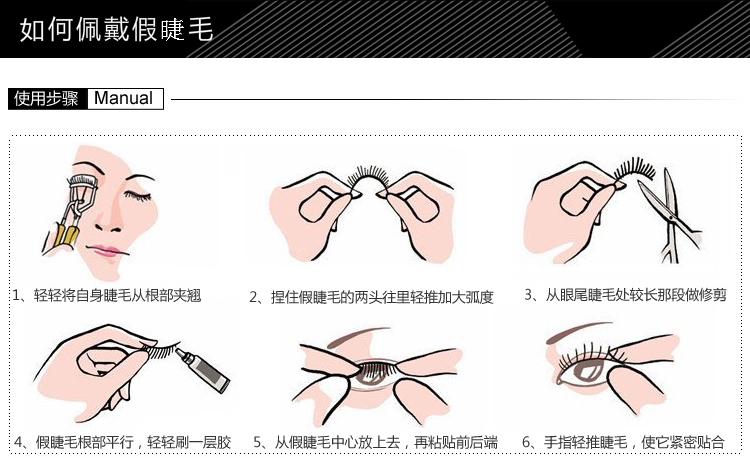 如何佩戴假睫毛

使用步骤 Manual

1、轻轻将自身睫毛从根部夹翘

2、捏住假睫毛的两头往里轻推加大弧度

3、从眼尾睫毛处较长那段做修剪

4、假睫毛根部平行，轻轻刷一层胶

5、从假睫毛中心放上去，再粘贴前后端

6、手指轻推睫毛，使它紧密贴合