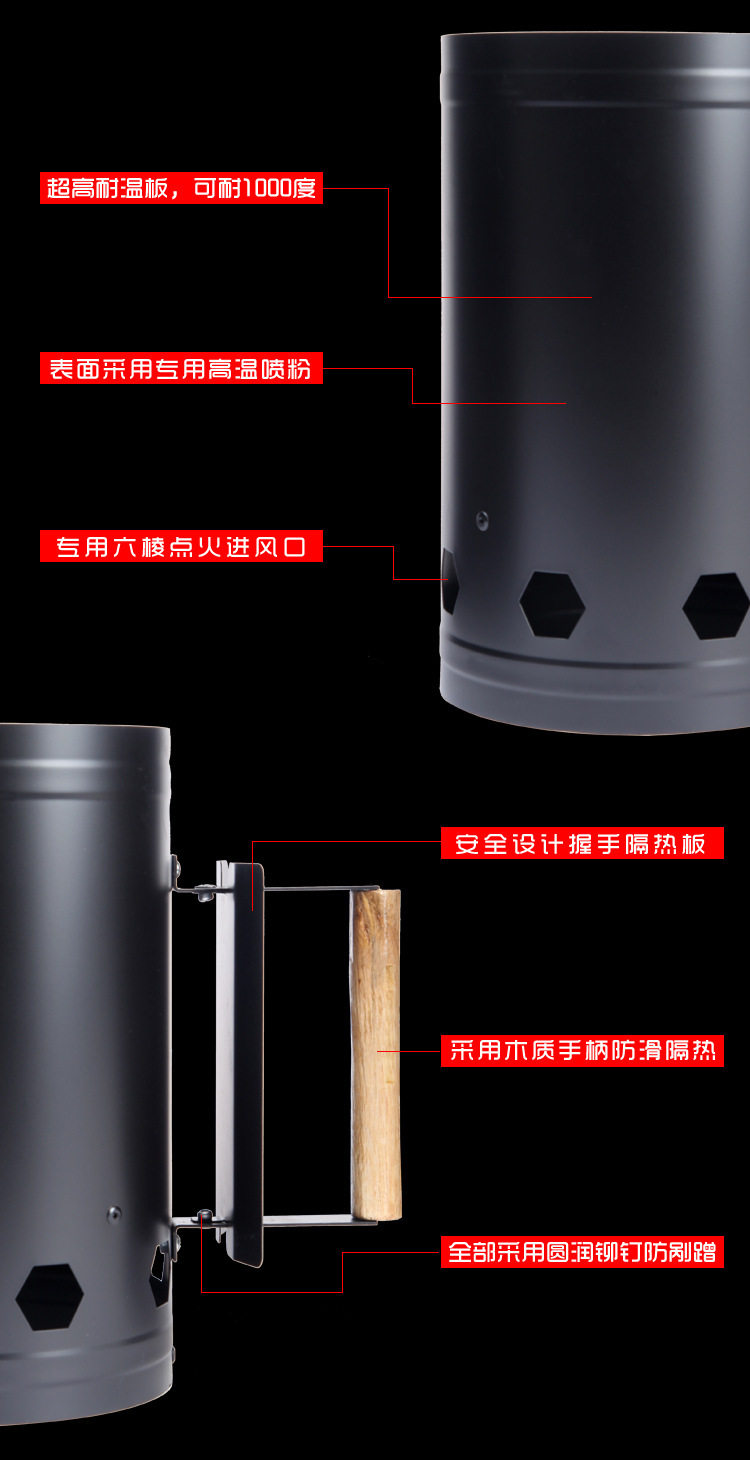 超高耐温板，可耐1000度

表面采用专用高温喷粉

专用六棱点火进风口

安全设计握手隔热板

采用木质手柄防滑隔热

全部采用圆润铆钉防剐蹭