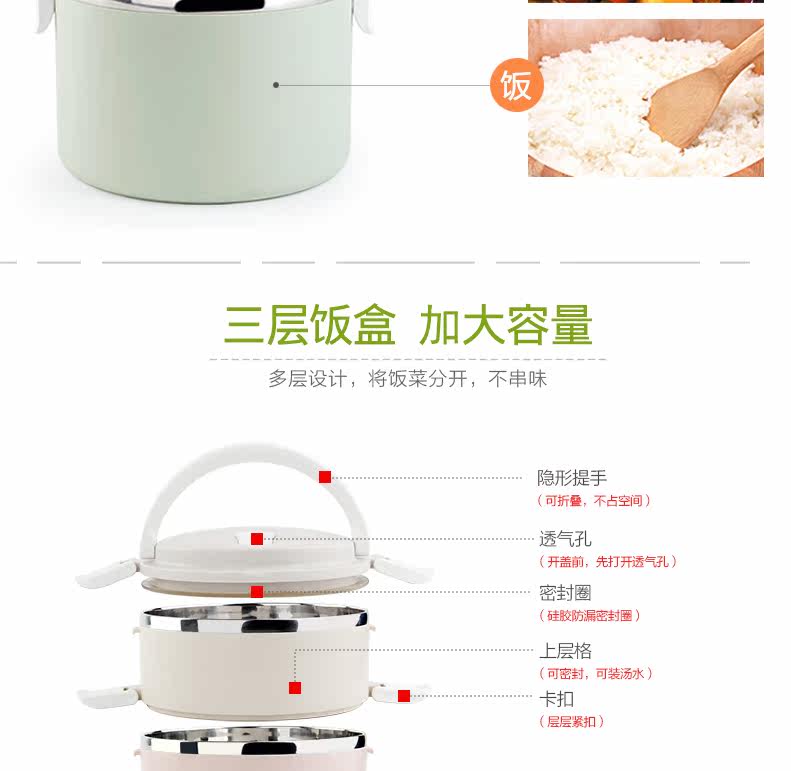 饭

三层饭盒 加大容量

多层设计，将饭菜分开，不串味

隐形提手
（可折叠，不占空间）

透气孔
（开盖前，先打开透气孔）

密封圈
（硅胶防漏密封圈）

上层格
（可密封，可装汤水）

卡扣
（层层紧扣）