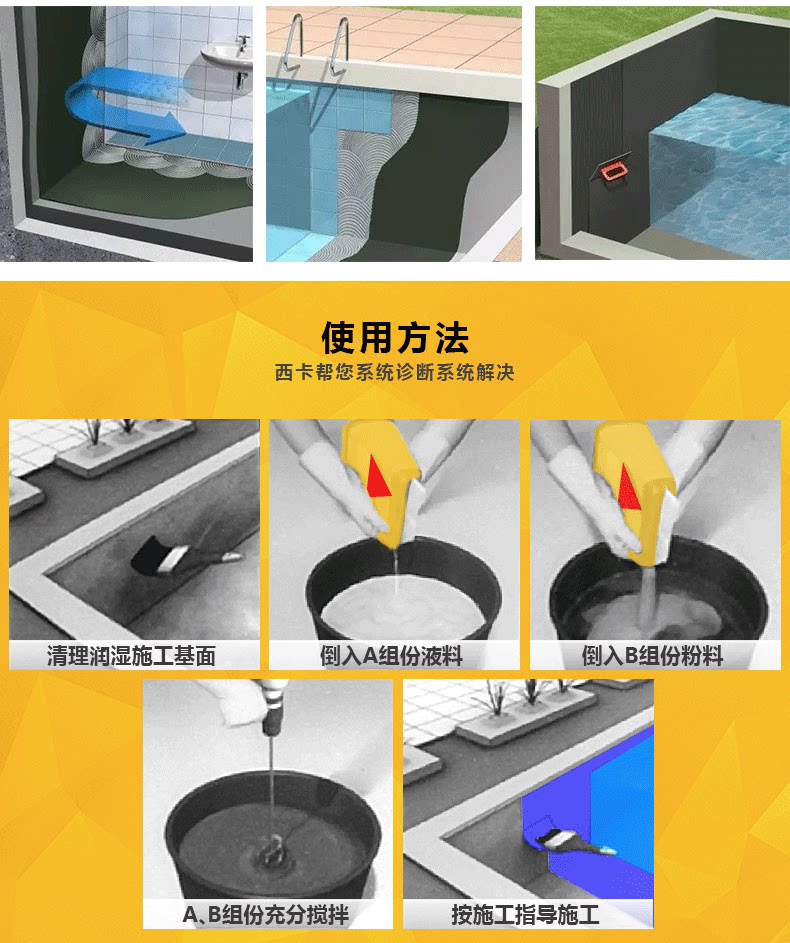 使用方法
西卡帮您系统诊断系统解决

清理润湿施工基面

倒入A组份液料

倒入B组份粉料

A、B组份充分搅拌

按施工指导施工