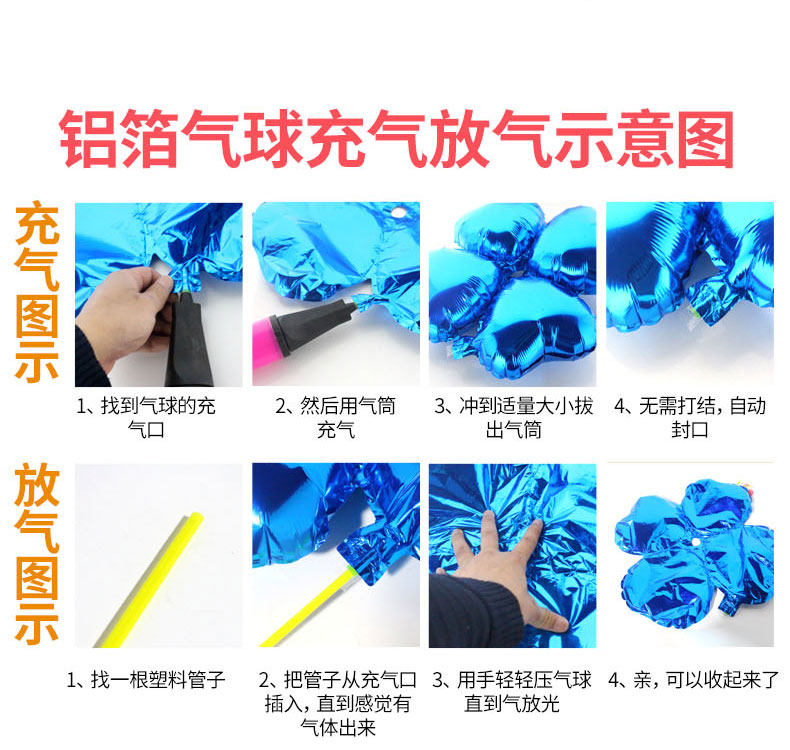 铝箔气球充气放气示意图

充气图示

1、找到气球的充气口

2、然后用气筒充气

3、冲到适量大小拔出气筒

4、无需打结，自动封口

放气图示

1、找一根塑料管子

2、把管子从充气口插入，直到感觉有气体出来

3、用手轻轻压气球直到气放光

4、亲，可以收起来了