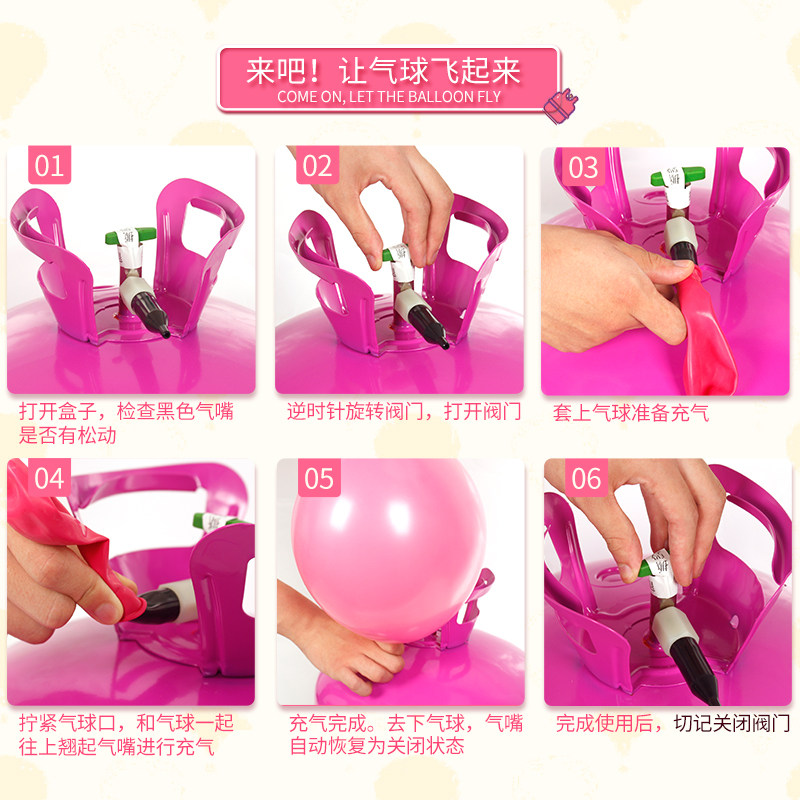 来吧！让气球飞起来
COME ON, LET THE BALLOON FLY

01
打开盒子，检查黑色气嘴是否有松动

02
逆时针旋转阀门，打开阀门

03
套上气球准备充气

04
拧紧气球口，和气球一起往上翘起气嘴进行充气

05
充气完成。去下气球，气嘴自动恢复为关闭状态

06
完成使用后，切记关闭阀门