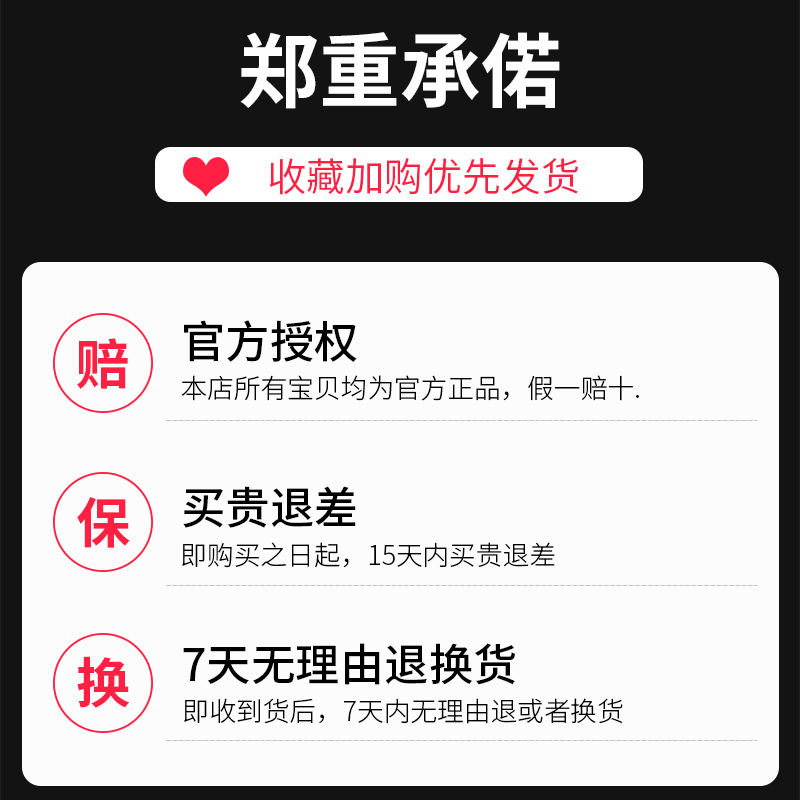 郑重承偌

收藏加购优先发货

赔

官方授权

本店所有宝贝均为官方正品，假一赔十.

保

买贵退差

即购买之日起，15天内买贵退差

换

7天无理由退换货

即收到货后，7天内无理由退或者换货