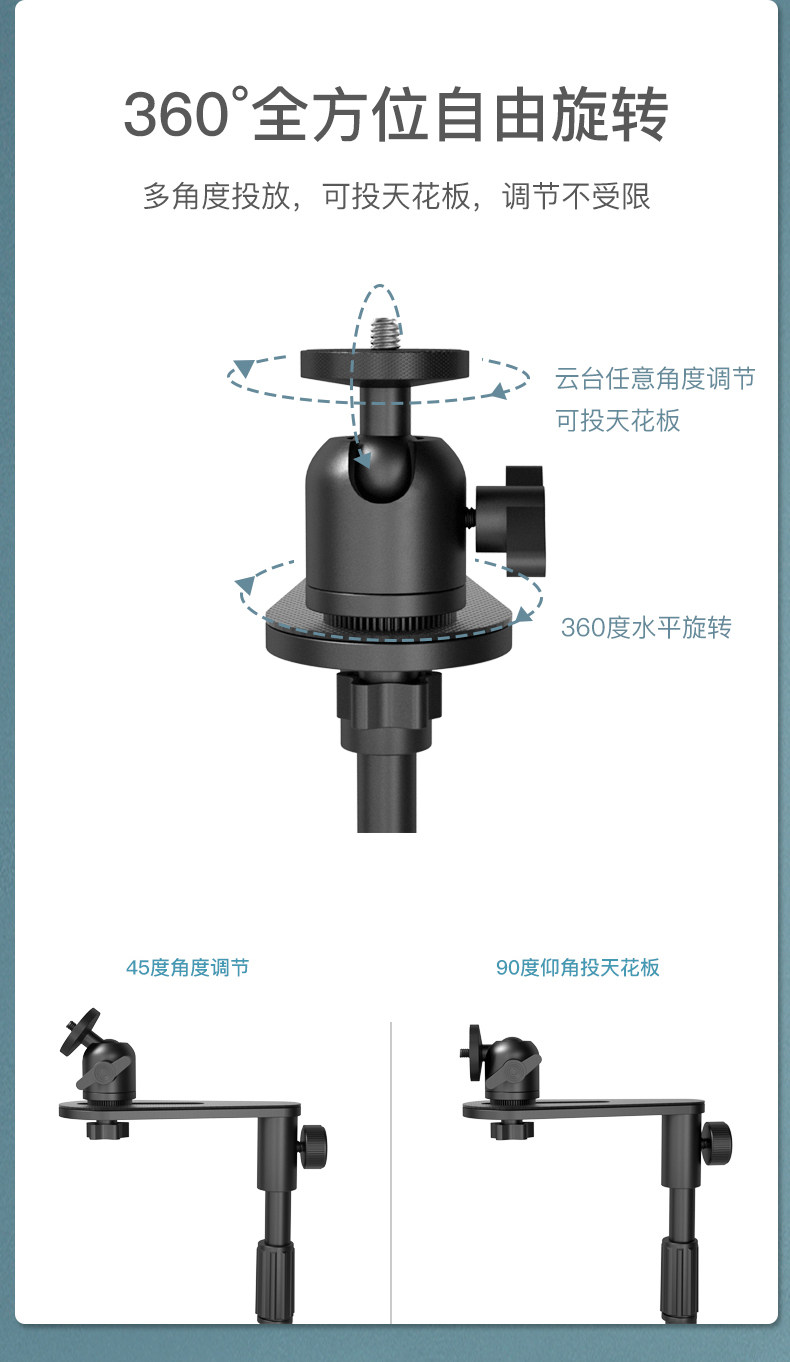 360°全方位自由旋转

多角度投放，可投天花板，调节不受限

云台任意角度调节
可投天花板

360度水平旋转

45度角度调节

90度仰角投天花板