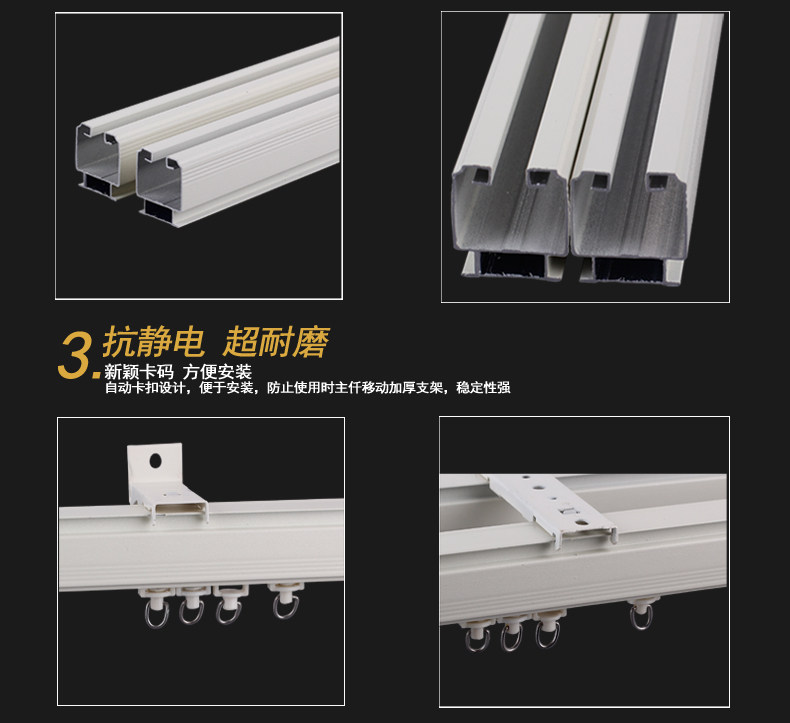 3. 抗静电 超耐磨

新颖卡码 方便安装

自动卡扣设计，便于安装，防止使用时主仟移动加厚支架，稳定性强