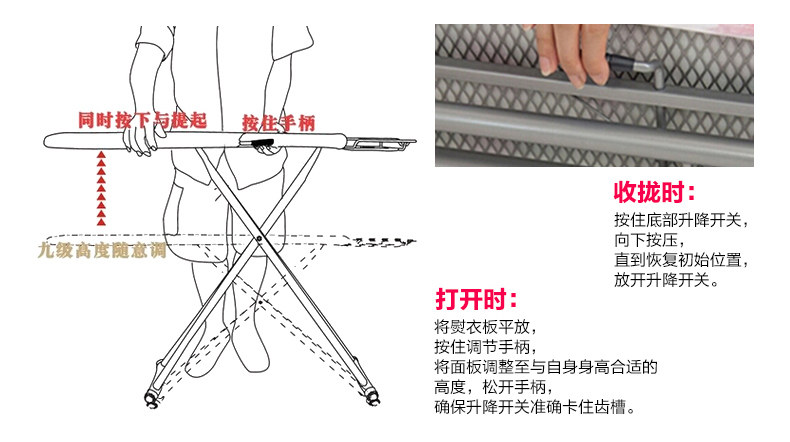 同时按下与提起

按住手柄

九级高度随意调

收拢时：

按住底部升降开关，
向下按压，
直到恢复初始位置，
放开升降开关。

打开时：

将熨衣板平放，
按住调节手柄，
将面板调整至与自身身高合适的高度，松开手柄，
确保升降开关准确卡住齿槽。