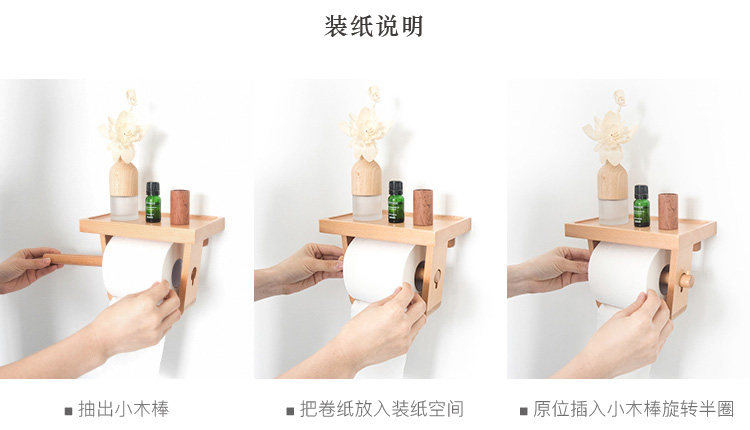 装纸说明

■ 抽出小木棒

■ 把卷纸放入装纸空间

■ 原位插入小木棒旋转半圈