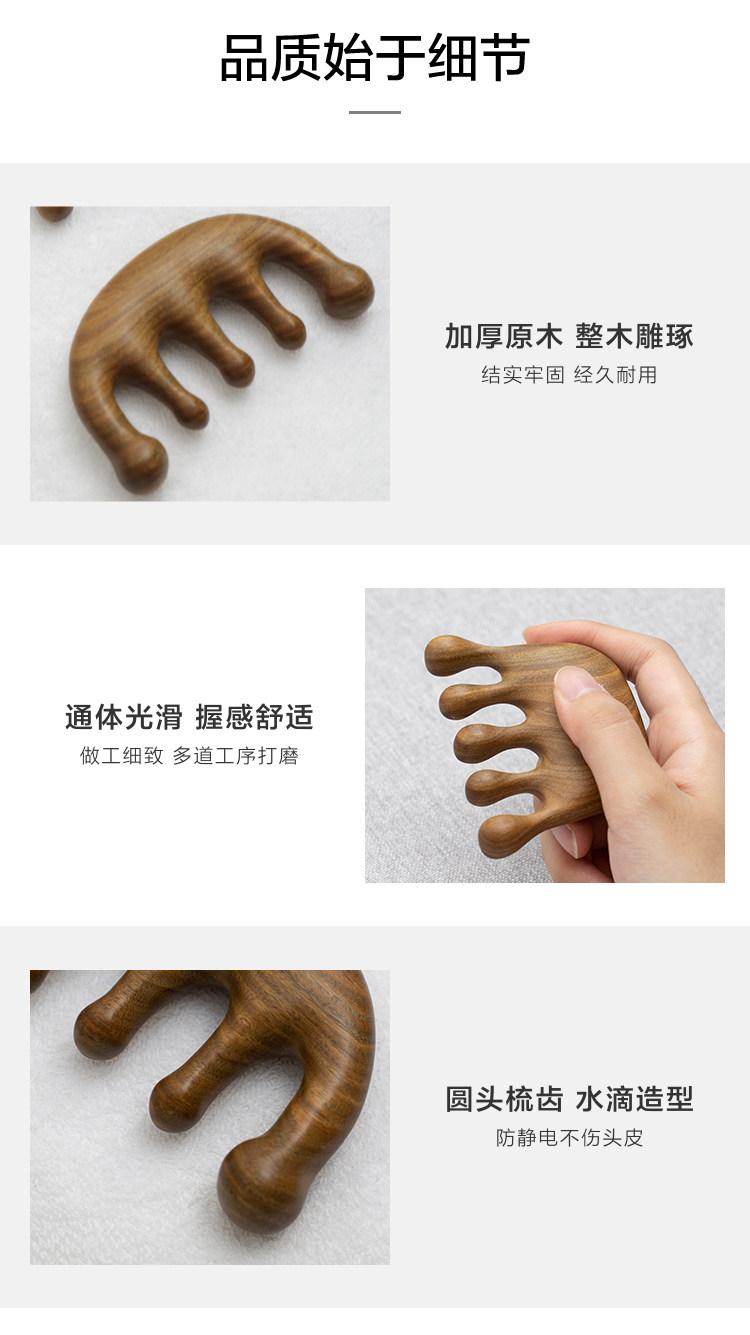 品质始于细节

加厚原木 整木雕琢
结实牢固 经久耐用

通体光滑 握感舒适
做工细致 多道工序打磨

圆头梳齿 水滴造型
防静电不伤头皮