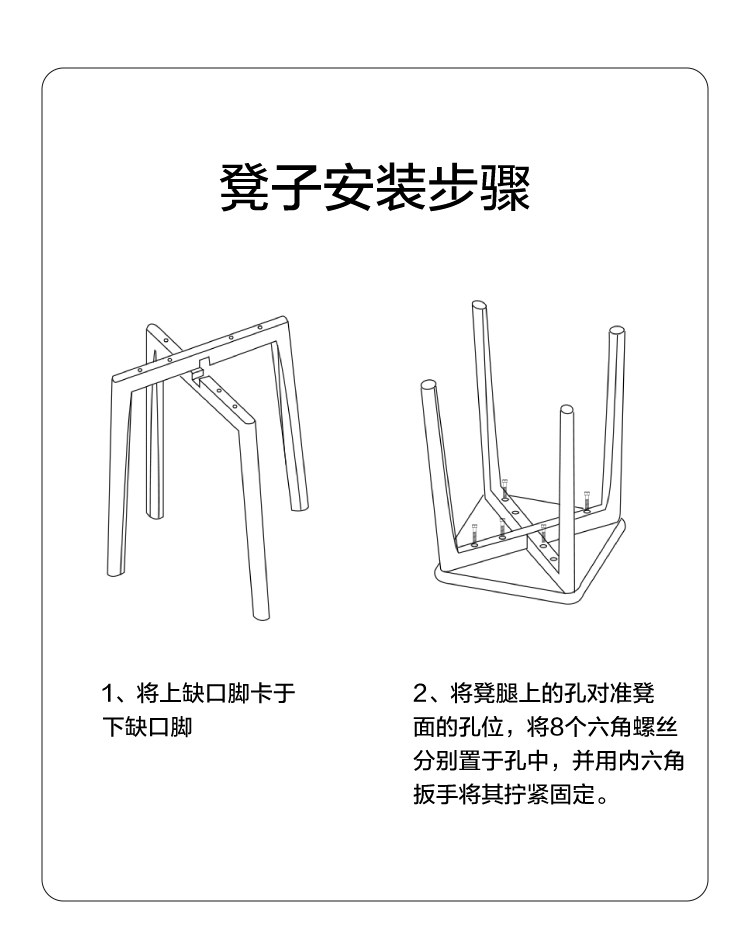 凳子安装步骤

1、将上缺口脚卡于下缺口脚

2、将凳腿上的孔对准凳面的孔位，将8个六角螺丝分别置于孔中，并用内六角扳手将其拧紧固定。