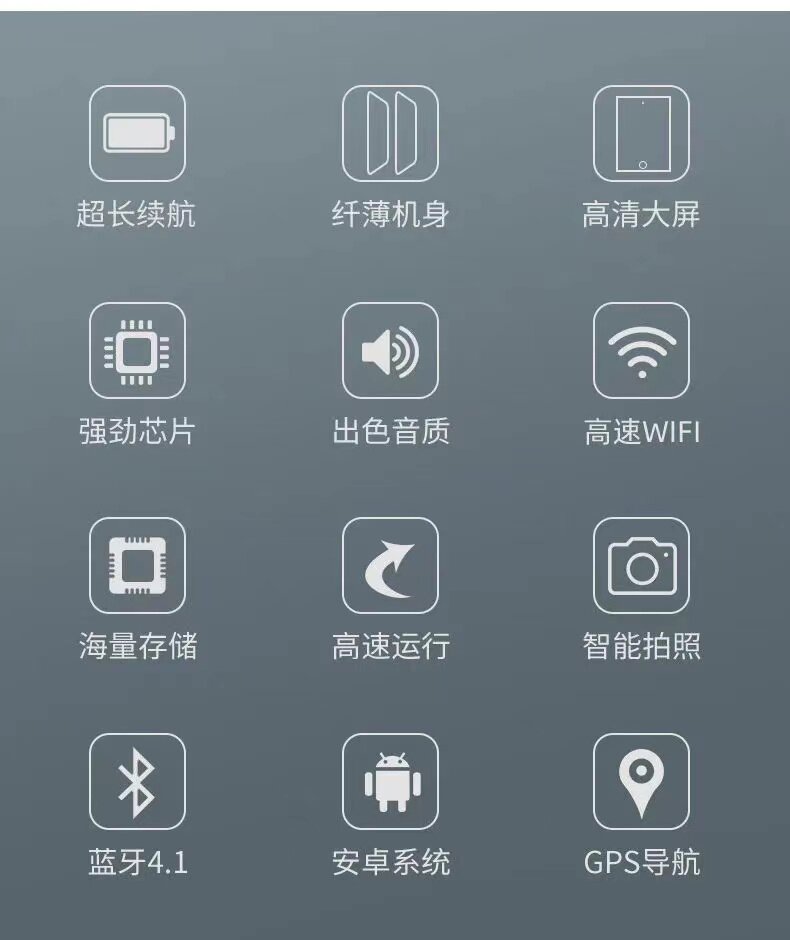 超长续航

纤薄机身

高清大屏

强劲芯片

出色音质

高速WIFI

海量存储

高速运行

智能拍照

蓝牙4.1

安卓系统

GPS导航