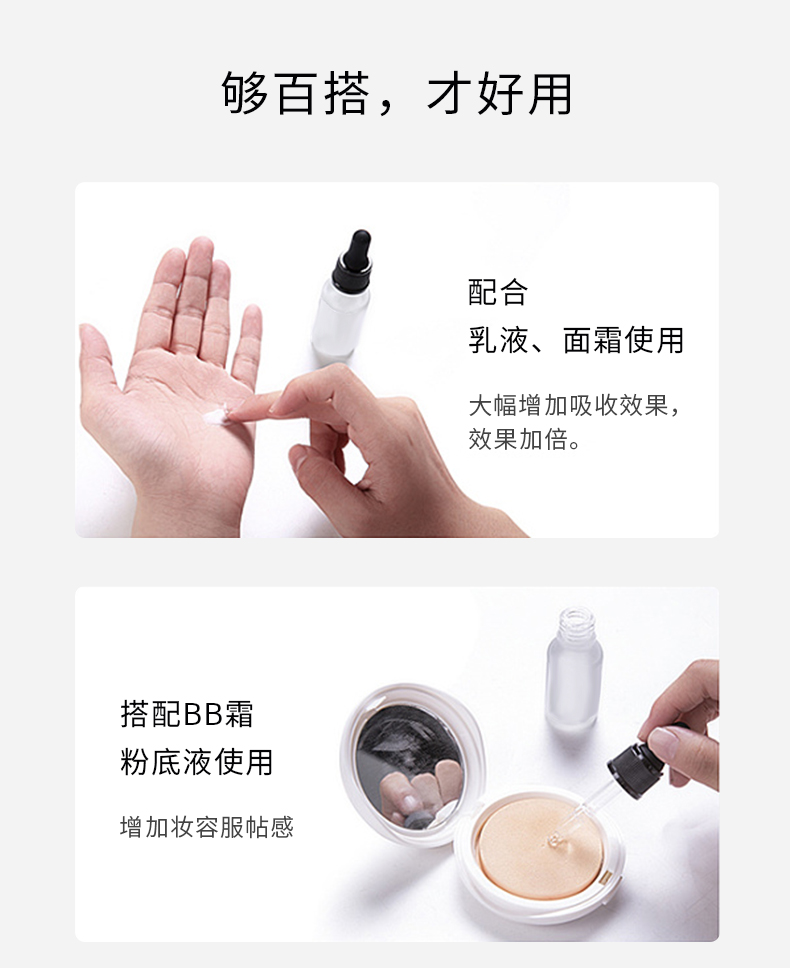 够百搭，才好用

配合
乳液、面霜使用

大幅增加吸收效果，效果加倍。

搭配BB霜
粉底液使用

增加妆容服帖感