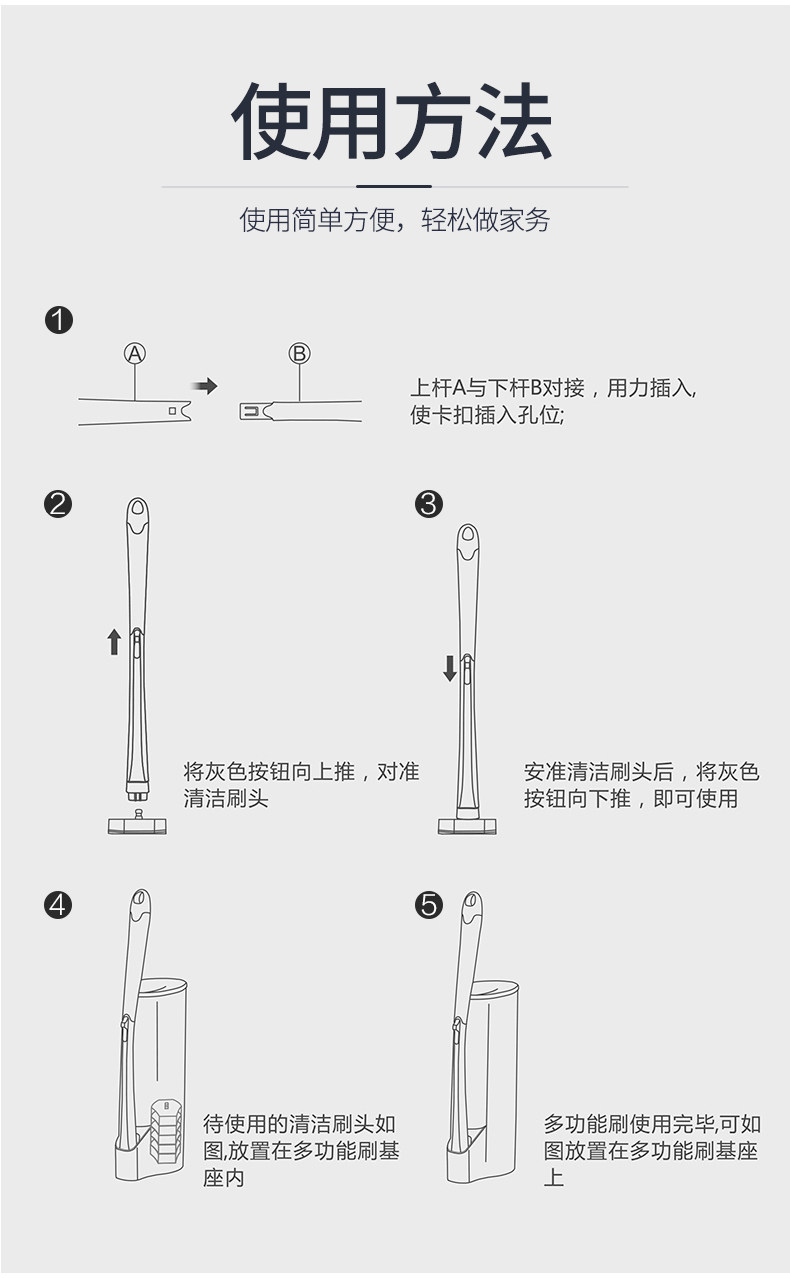 使用方法

使用简单方便，轻松做家务

1

A

B

上杆A与下杆B对接，用力插入，使卡扣插入孔位;

2

将灰色按钮向上推，对准清洁刷头

3

安准清洁刷头后，将灰色按钮向下推，即可使用

4

待使用的清洁刷头如图,放置在多功能刷基座内

5

多功能刷使用完毕,可如图放置在多功能刷基座上