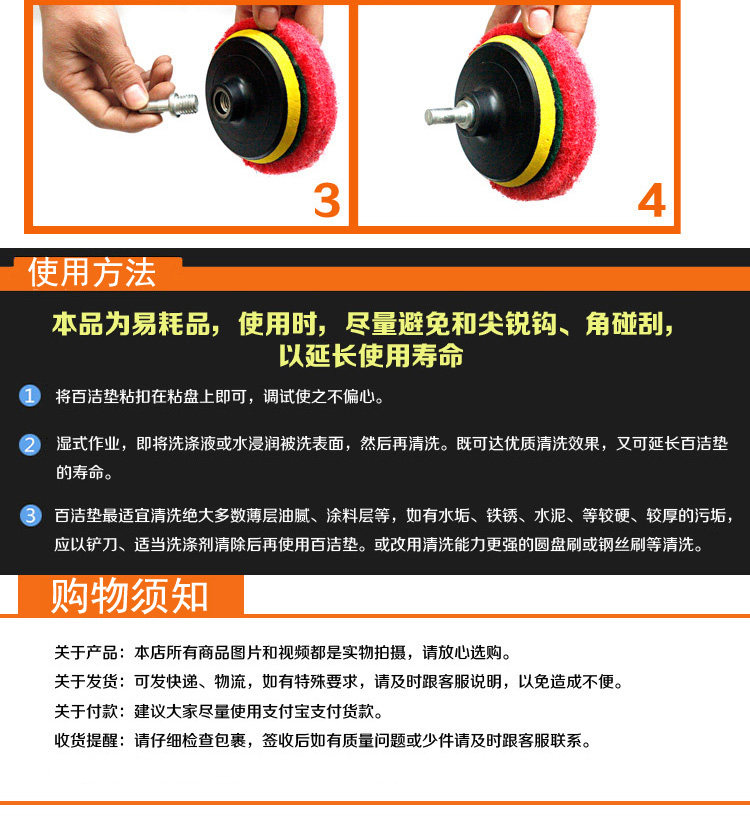 3

4

使用方法

本品为易耗品，使用时，尽量避免和尖锐钩、角碰刮，以延长使用寿命

1 将百洁垫粘扣在粘盘上即可，调试使之不偏心。

2 湿式作业，即将洗涤液或水浸润被洗表面，然后再清洗。既可达优质清洗效果，又可延长百洁垫的寿命。

3 百洁垫最适宜清洗绝大多数薄层油腻、涂料层等，如有水垢、铁锈、水泥、等较硬、较厚的污垢，应以铲刀、适当洗涤剂清除后再使用百洁垫。或改用清洗能力更强的圆盘刷或钢丝刷等清洗。

购物须知

关于产品：本店所有商品图片和视频都是实物拍摄，请放心选购。

关于发货：可发快递、物流，如有特殊要求，请及时跟客服说明，以免造成不便。

关于付款：建议大家尽量使用支付宝支付货款。

收货提醒：请仔细检查包裹，签收后如有质量问题或少件请及时跟客服联系。