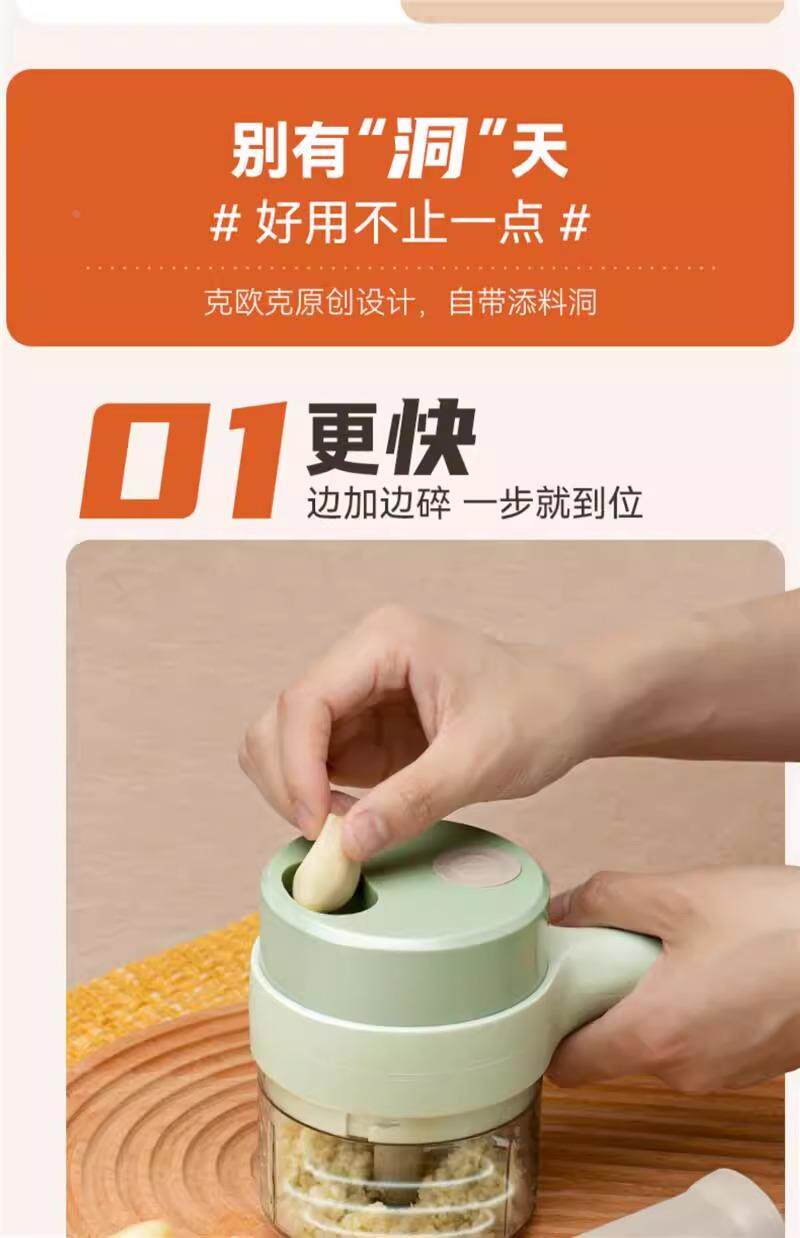 别有“洞”天

# 好用不止一点 #

克欧克原创设计，自带添料洞

01 更快

边加边碎 一步就到位