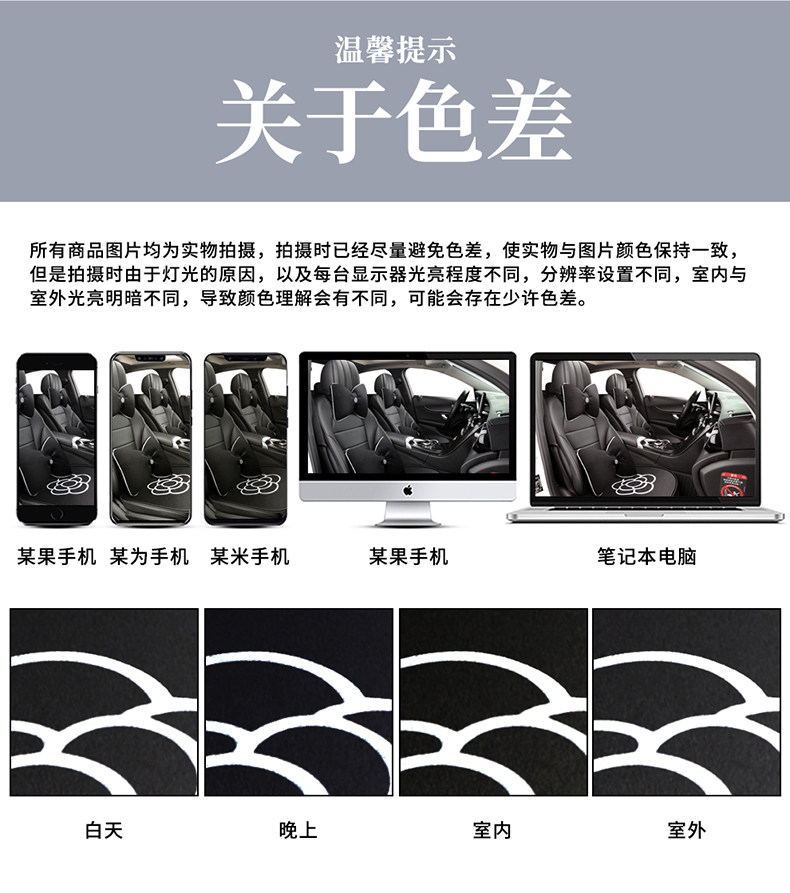 温馨提示

关于色差

所有商品图片均为实物拍摄，拍摄时已经尽量避免色差，使实物与图片颜色保持一致，但是拍摄时由于灯光的原因，以及每台显示器光亮程度不同，分辨率设置不同，室内与室外光亮明暗不同，导致颜色理解会有不同，可能会存在少许色差。

某果手机 某为手机 某米手机 某果手机 笔记本电脑

白天 晚上 室内 室外