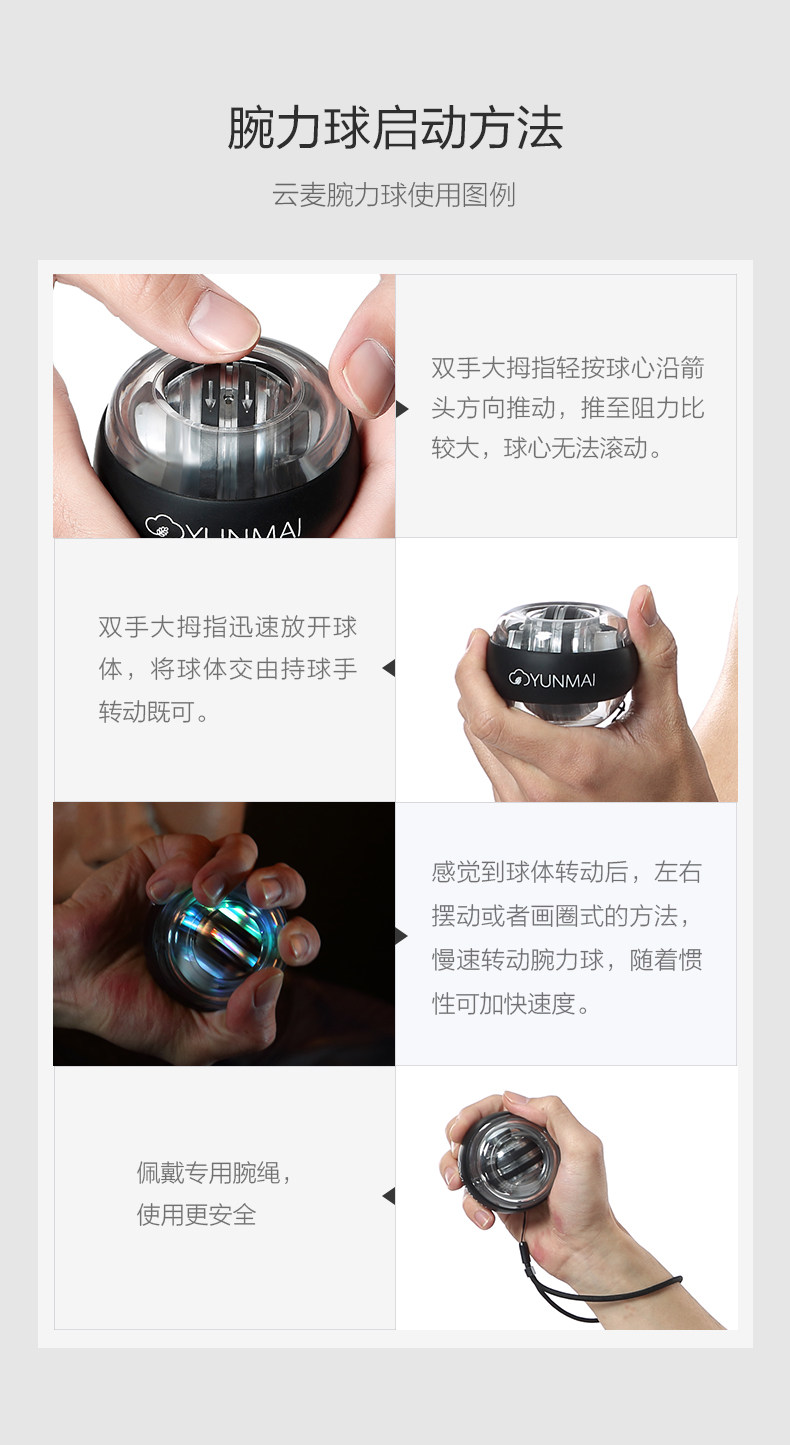 腕力球启动方法

云麦腕力球使用图例

YUNMAI

双手大拇指轻按球心沿箭头方向推动，推至阻力比较大，球心无法滚动。

双手大拇指迅速放开球体，将球体交由持球手转动既可。

YUNMAI

感觉到球体转动后，左右摆动或者画圈式的方法，慢速转动腕力球，随着惯性可加快速度。

佩戴专用腕绳，使用更安全