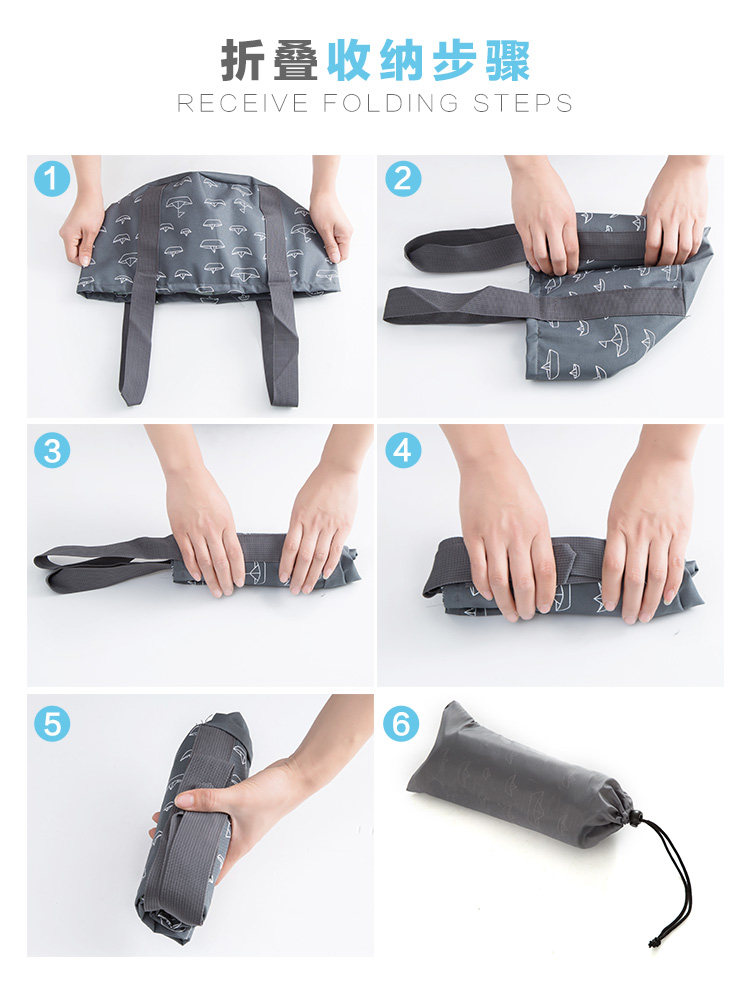 折叠收纳步骤
RECEIVE FOLDING STEPS

1

2

3

4

5

6