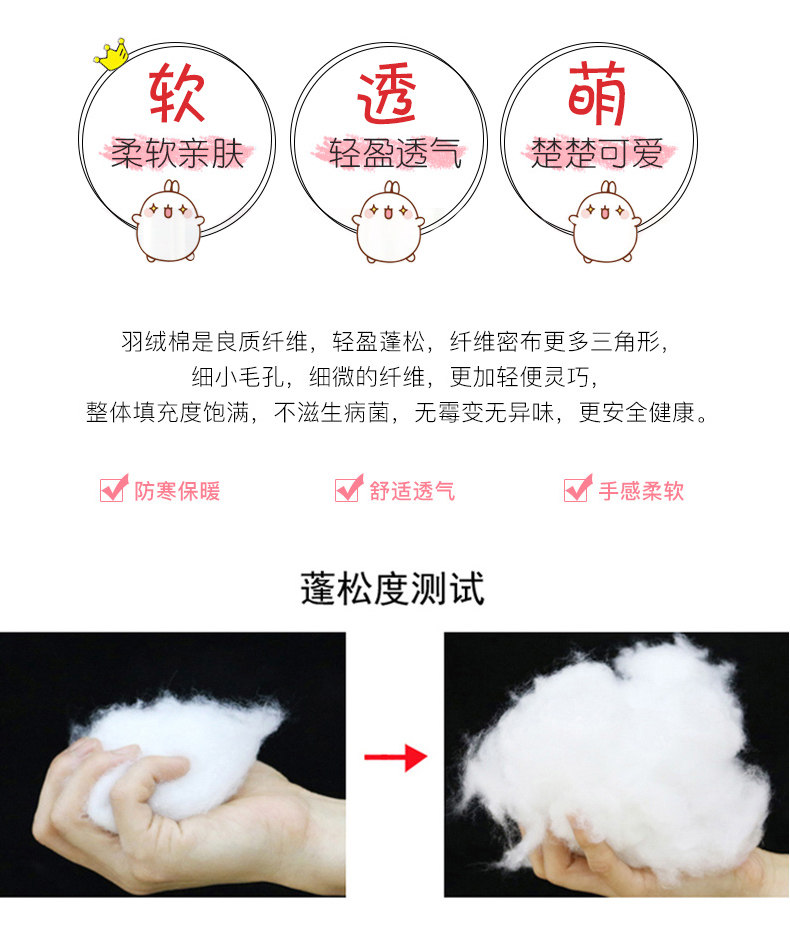 软
柔软亲肤

透
轻盈透气

萌
楚楚可爱

羽绒棉是良质纤维，轻盈蓬松，纤维密布更多三角形，
细小毛孔，细微的纤维，更加轻便灵巧，
整体填充度饱满，不滋生病菌，无霉变无异味，更安全健康。

防寒保暖

舒适透气

手感柔软

蓬松度测试