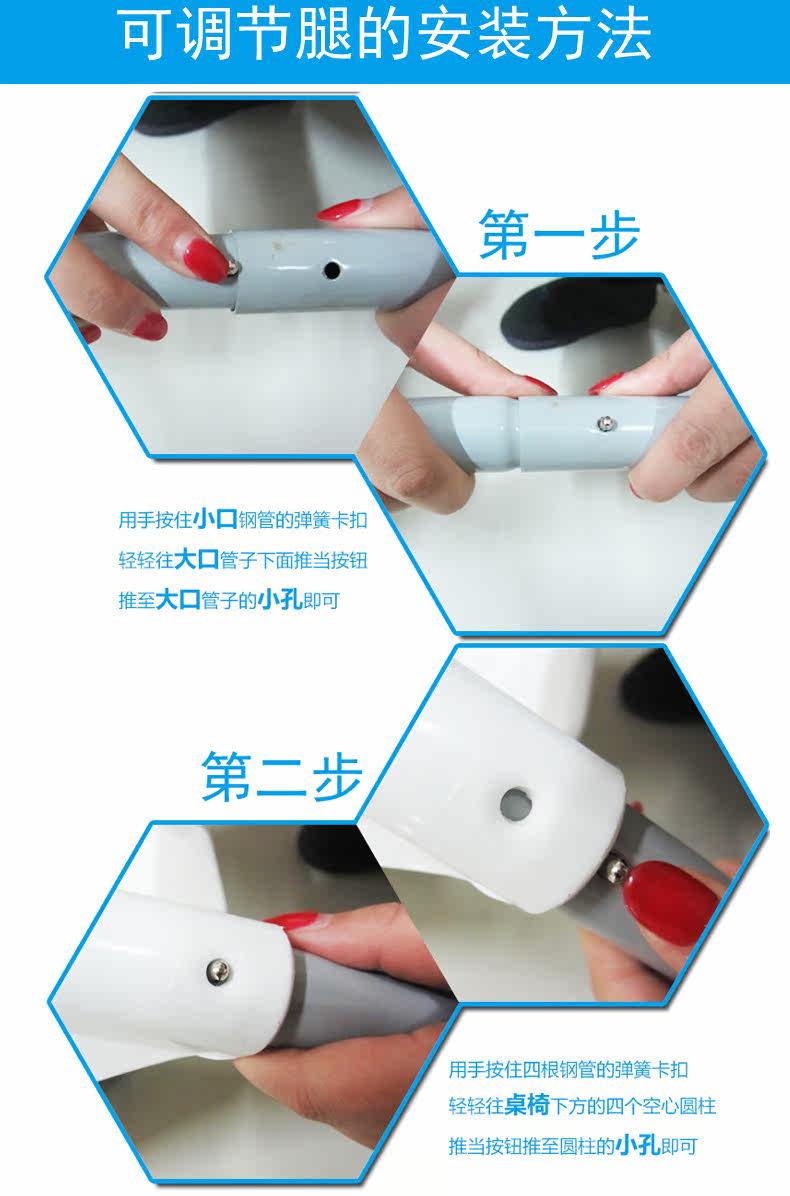 可调节腿的安装方法

第一步

用手按住小口钢管的弹簧卡扣
轻轻往大口管子下面推当按钮
推至大口管子的小孔即可

第二步

用手按住四根钢管的弹簧卡扣
轻轻往桌椅下方的四个空心圆柱
推当按钮推至圆柱的小孔即可