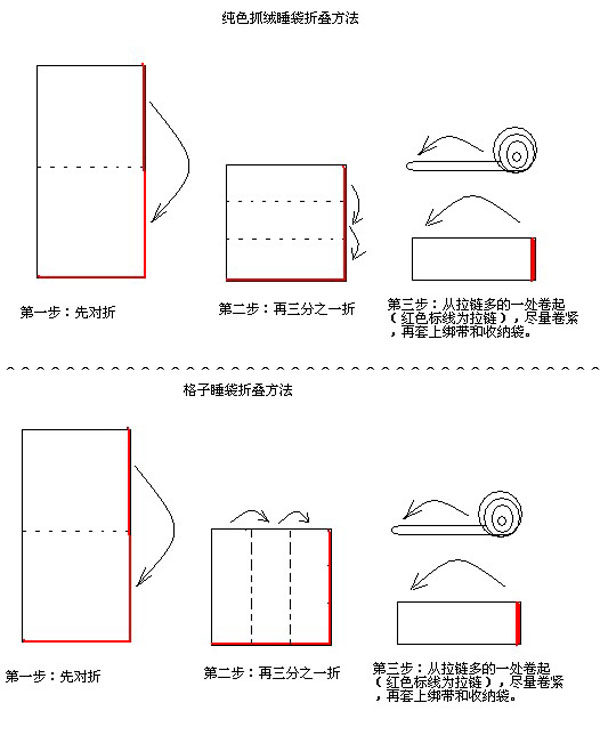 纯色抓绒睡袋折叠方法

第一步：先对折

第二步：再三分之一折

第三步：从拉链多的一处卷起（红色标线为拉链），尽量卷紧，再套上绑带和收纳袋。

格子睡袋折叠方法

第一步：先对折

第二步：再三分之一折

第三步：从拉链多的一处卷起（红色标线为拉链），尽量卷紧，再套上绑带和收纳袋。